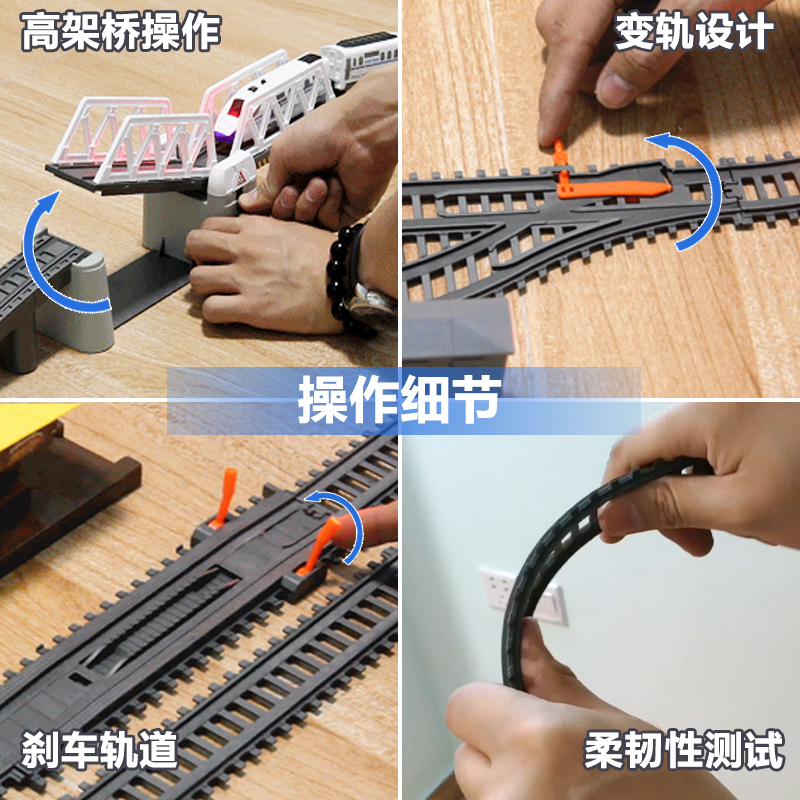 高架桥操作

变轨设计

操作细节

刹车轨道

柔韧性测试