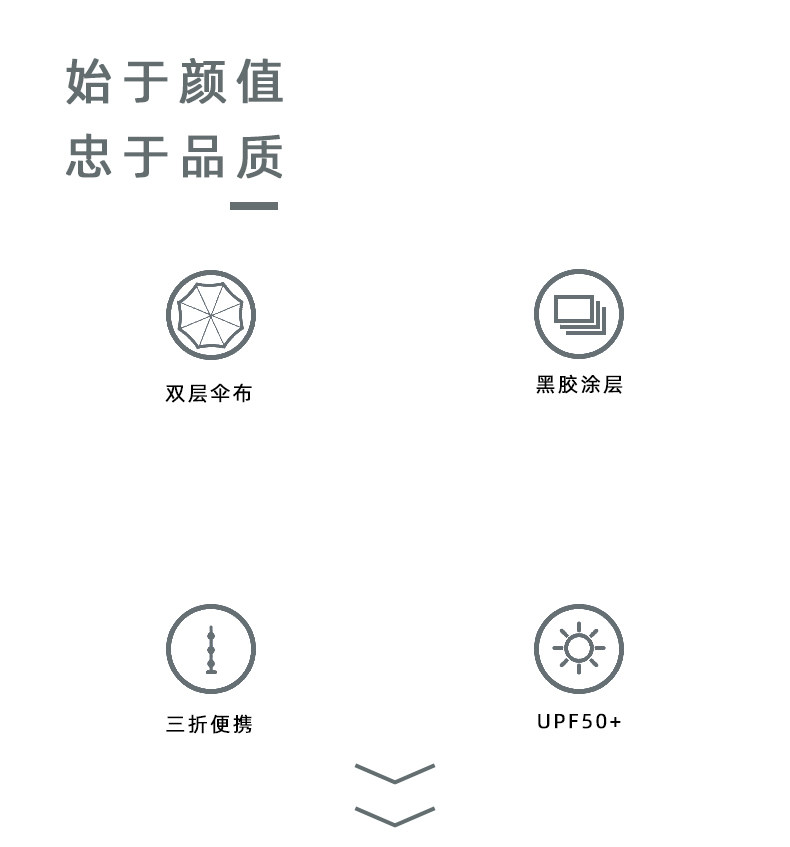 始于颜值
忠于品质

双层伞布

黑胶涂层

三折便携

UPF50+