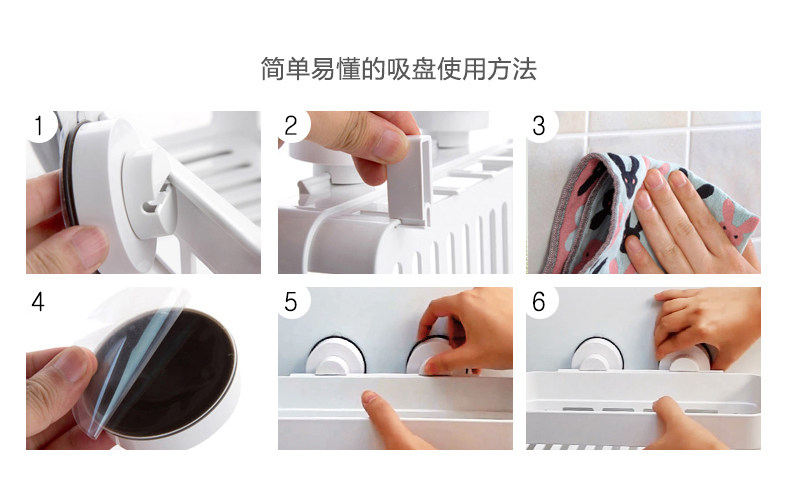 简单易懂的吸盘使用方法

1

2

3

4

5

6