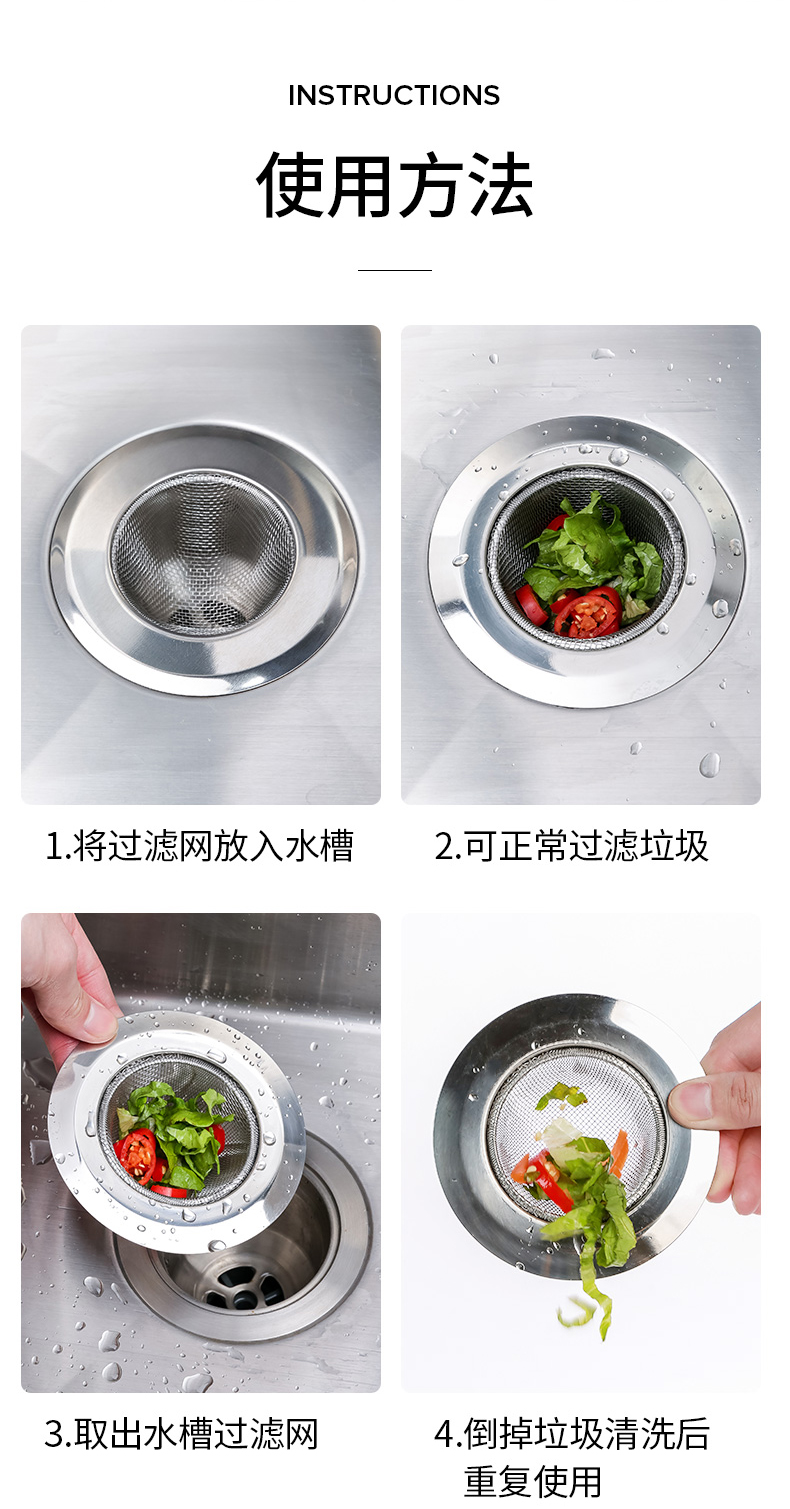 INSTRUCTIONS

使用方法

1.将过滤网放入水槽

2.可正常过滤垃圾

3.取出水槽过滤网

4.倒掉垃圾清洗后重复使用