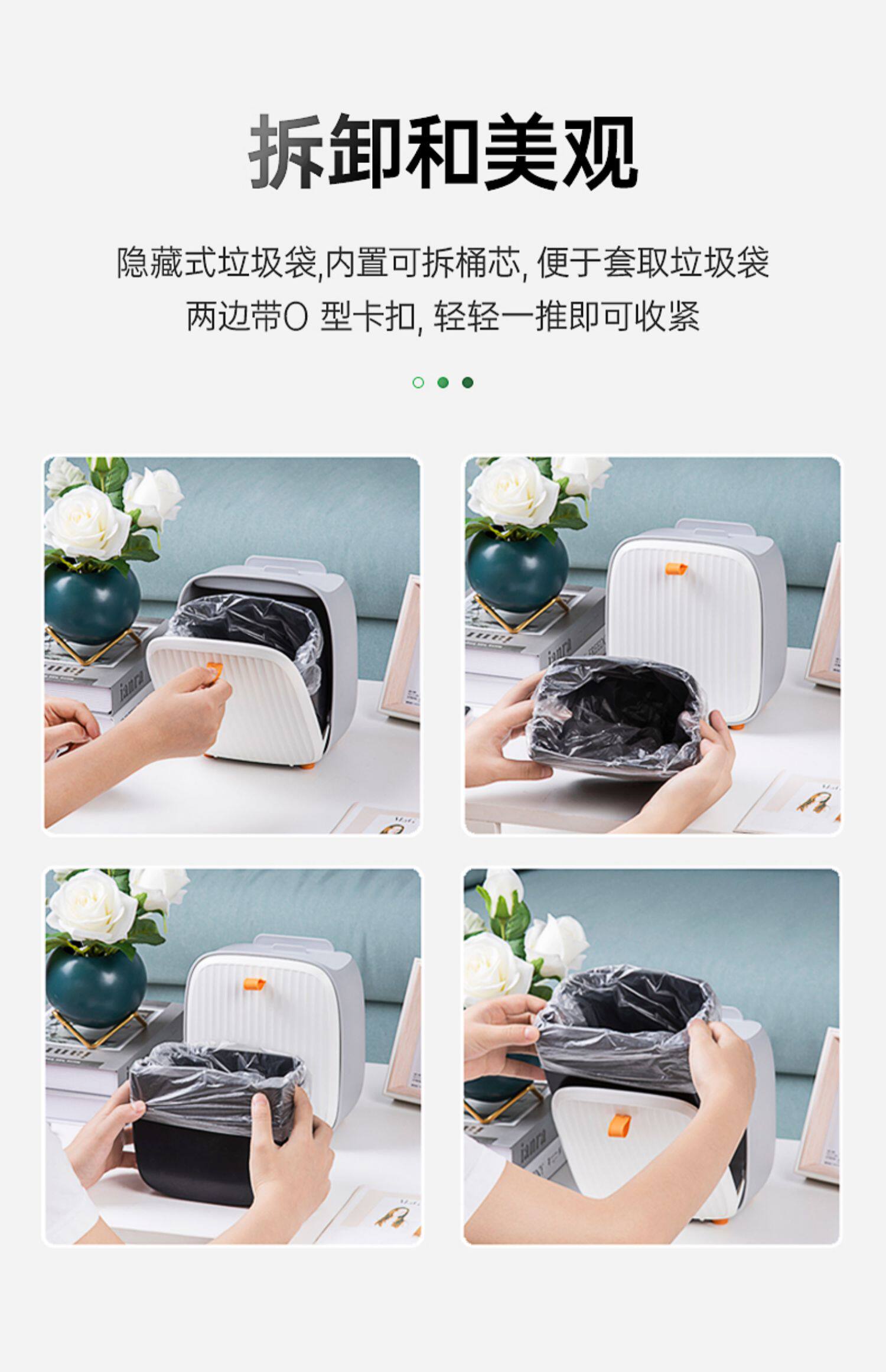 拆卸和美观

隐藏式垃圾袋,内置可拆桶芯, 便于套取垃圾袋
两边带O 型卡扣, 轻轻一推即可收紧