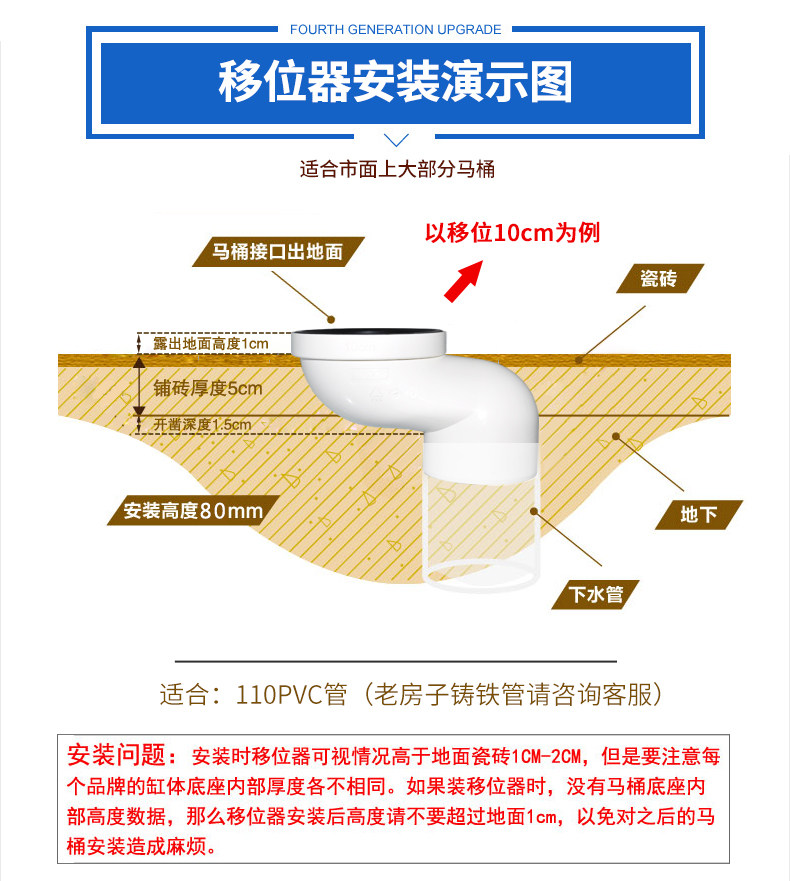 FOURTH GENERATION UPGRADE

移位器安装演示图

适合市面上大部分马桶

以移位10cm为例

马桶接口出地面

瓷砖

露出地面高度1cm

铺砖厚度5cm

开凿深度1.5cm

安装高度80mm

地下

下水管

适合：110PVC管（老房子铸铁管请咨询客服）

安装问题：安装时移位器可视情况高于地面瓷砖1CM-2CM，但是要注意每个品牌的缸体底座内部厚度各不相同。如果装移位器时，没有马桶底座内部高度数据，那么移位器安装后高度请不要超过地面1cm，以免对之后的马桶安装造成麻烦。