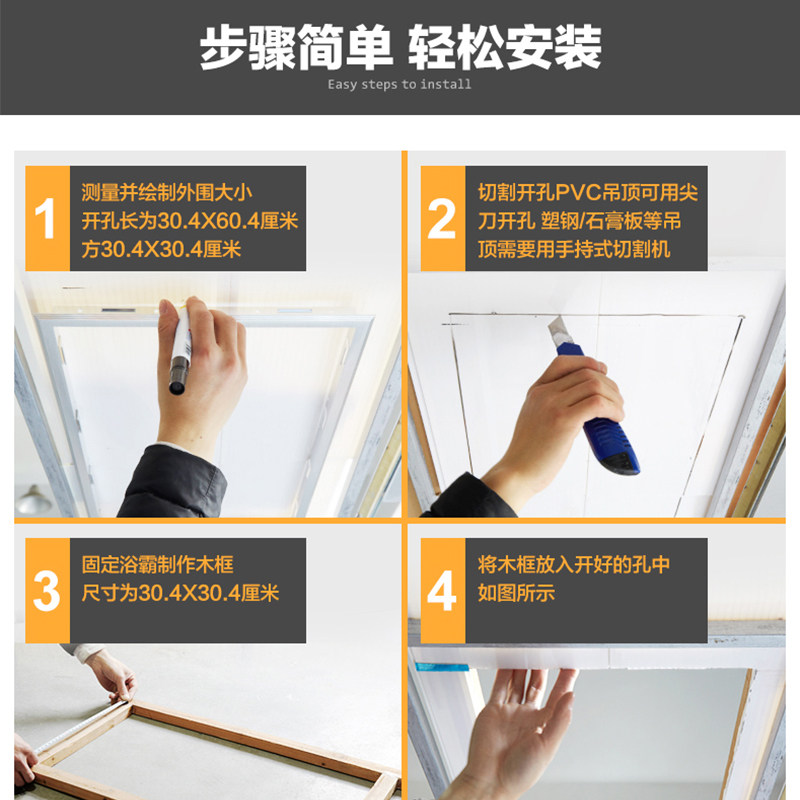 步骤简单 轻松安装

Easy steps to install

1

测量并绘制外围大小
开孔长为30.4X60.4厘米
方30.4X30.4厘米

2

切割开孔PVC吊顶可用尖刀开孔 塑钢/石膏板等吊顶需要用手持式切割机

3

固定浴霸制作木框
尺寸为30.4X30.4厘米

4

将木框放入开好的孔中
如图所示