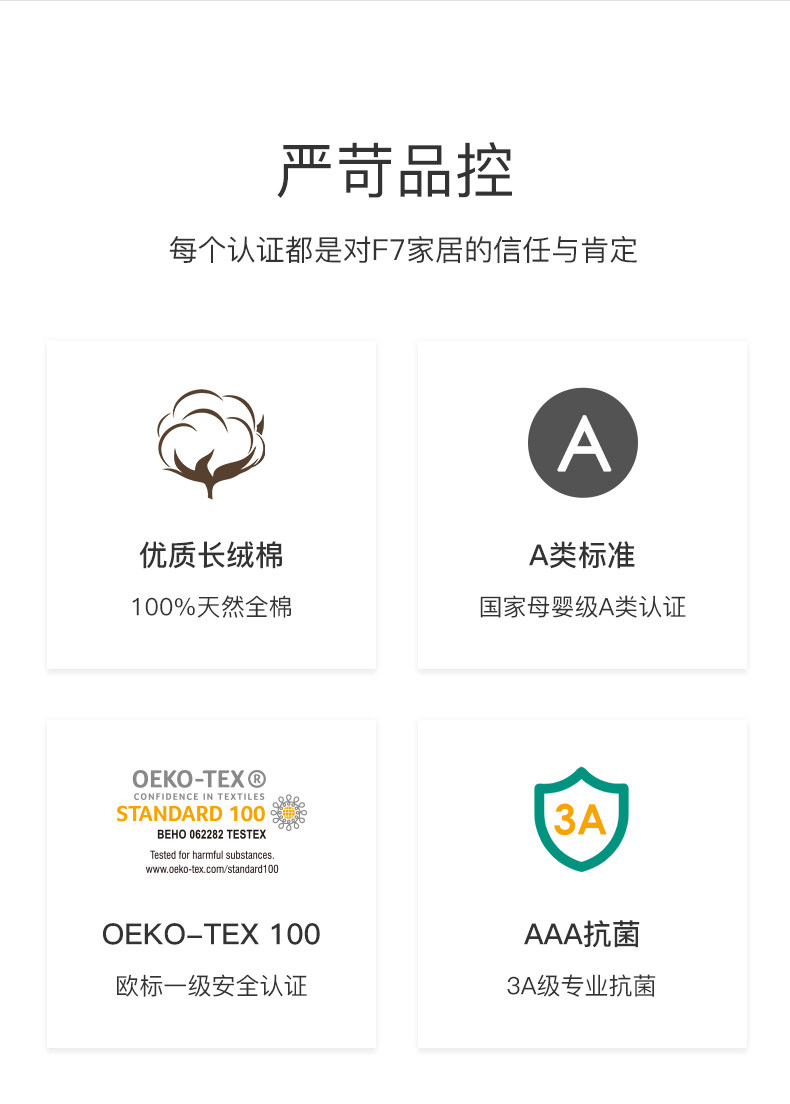 严苛品控

每个认证都是对F7家居的信任与肯定

优质长绒棉

100%天然全棉

A

A类标准

国家母婴级A类认证

OEKO-TEX®
CONFIDENCE IN TEXTILES
STANDARD 100
BEHO 062282 TESTEX
Tested for harmful substances.
www.oeko-tex.com/standard100

OEKO-TEX 100

欧标一级安全认证

3A

AAA抗菌

3A级专业抗菌