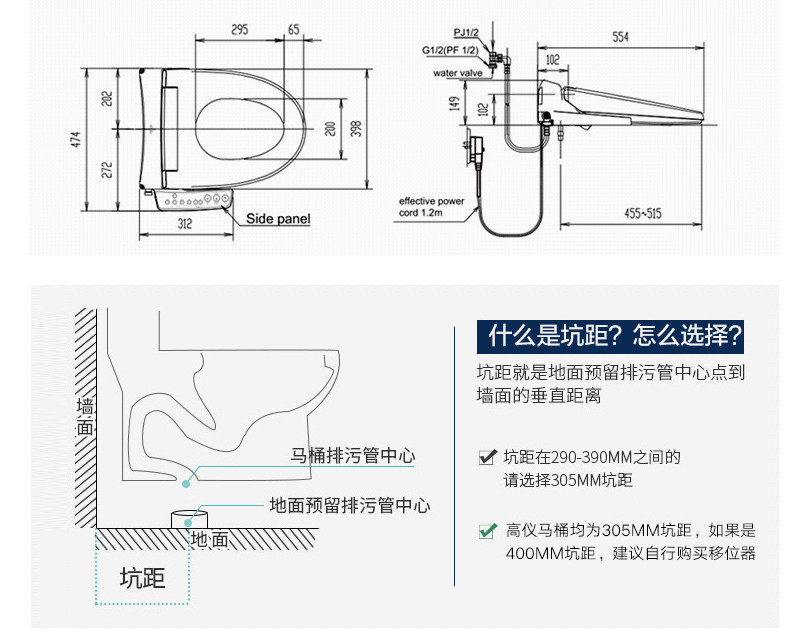 295
65
474
202
272
200
398
312
Side panel
PJ1/2
G1/2(PF 1/2)
water valve
554
102
149
102
effective power cord 1.2m
455~515

墙面
马桶排污管中心
地面预留排污管中心
地面
坑距

什么是坑距？怎么选择？
坑距就是地面预留排污管中心点到墙面的垂直距离

坑距在290-390MM之间的请选择305MM坑距

高仪马桶均为305MM坑距，如果是400MM坑距，建议自行购买移位器