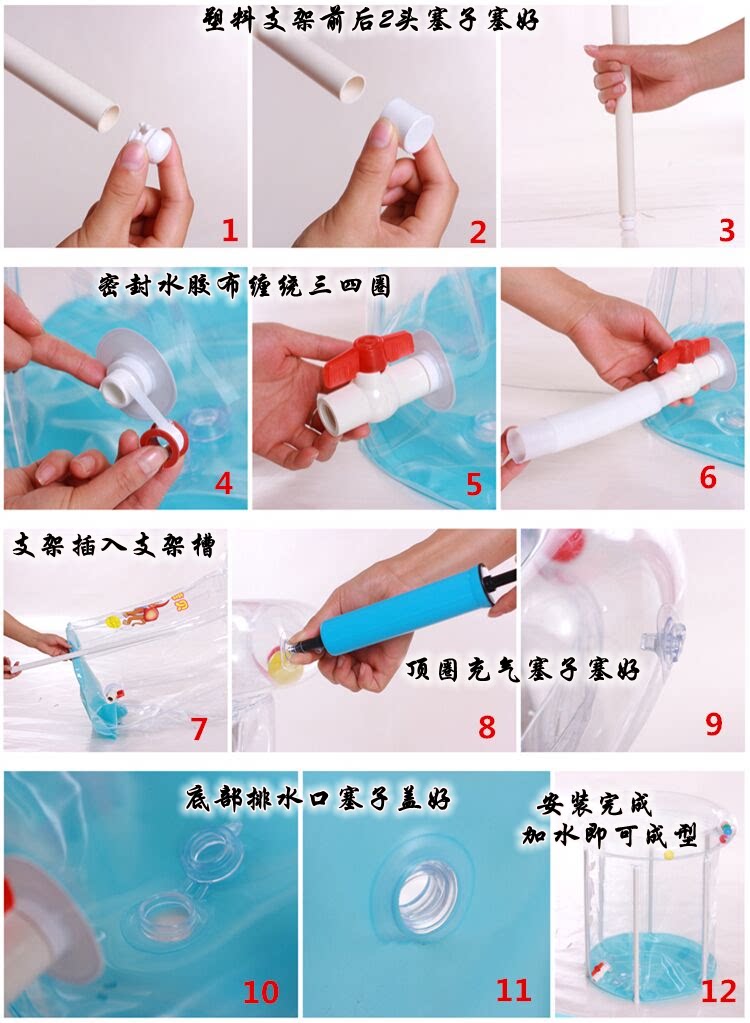 塑料支架前后2头塞子塞好

1

2

3

密封水胶布缠绕三四圈

4

5

6

支架插入支架槽

7

8

顶圈充气塞子塞好

9

底部排水口塞子盖好

10

11

安装完成
加水即可成型

12