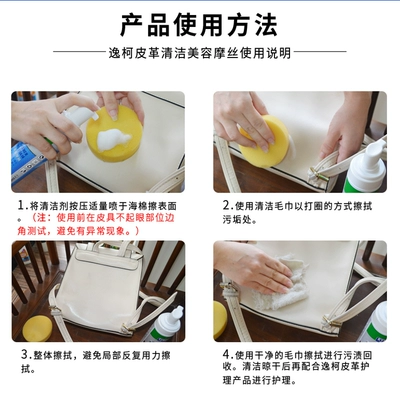 产品使用方法

逸柯皮革清洁美容摩丝使用说明

1.将清洁剂按压适量喷于海棉擦表面。（注：使用前在皮具不起眼部位边角测试，避免有异常现象。）

2.使用清洁毛巾以打圈的方式擦拭污垢处。

3.整体擦拭，避免局部反复用力擦拭。

4.使用干净的毛巾擦拭进行污渍回收。清洁晾干后再配合逸柯皮革护理产品进行护理。