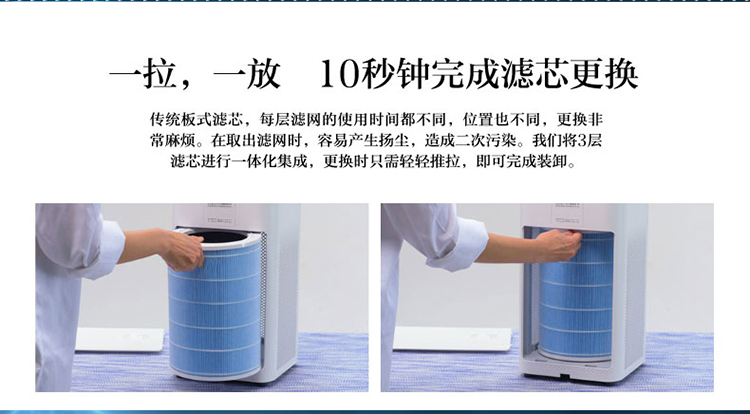 一拉，一放　10秒钟完成滤芯更换

传统板式滤芯，每层滤网的使用时间都不同，位置也不同，更换非常麻烦。在取出滤网时，容易产生扬尘，造成二次污染。我们将3层滤芯进行一体化集成，更换时只需轻轻推拉，即可完成装卸。