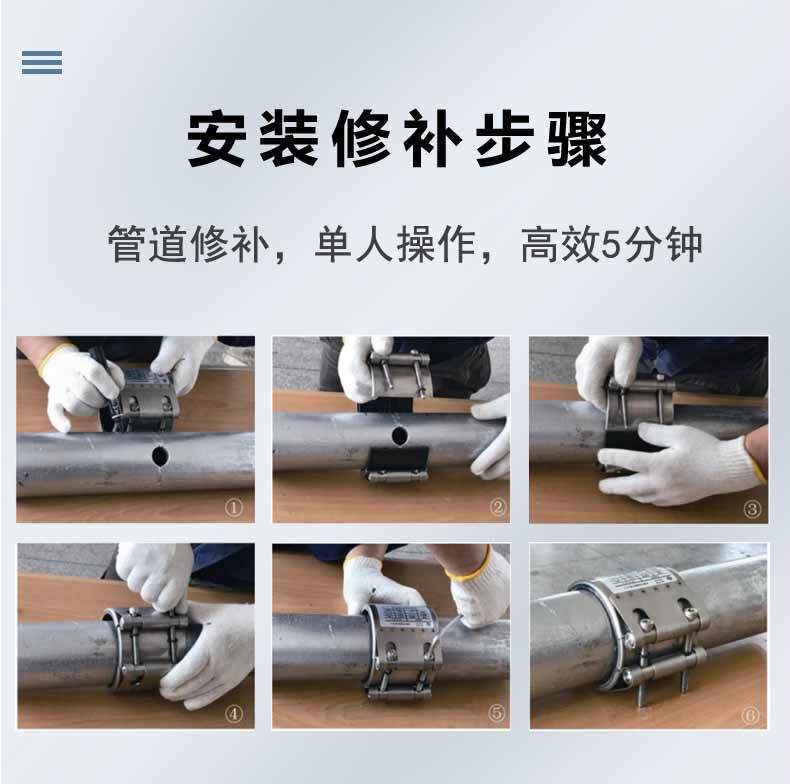 安装修补步骤

管道修补，单人操作，高效5分钟

①

②

③

④

⑤

⑥