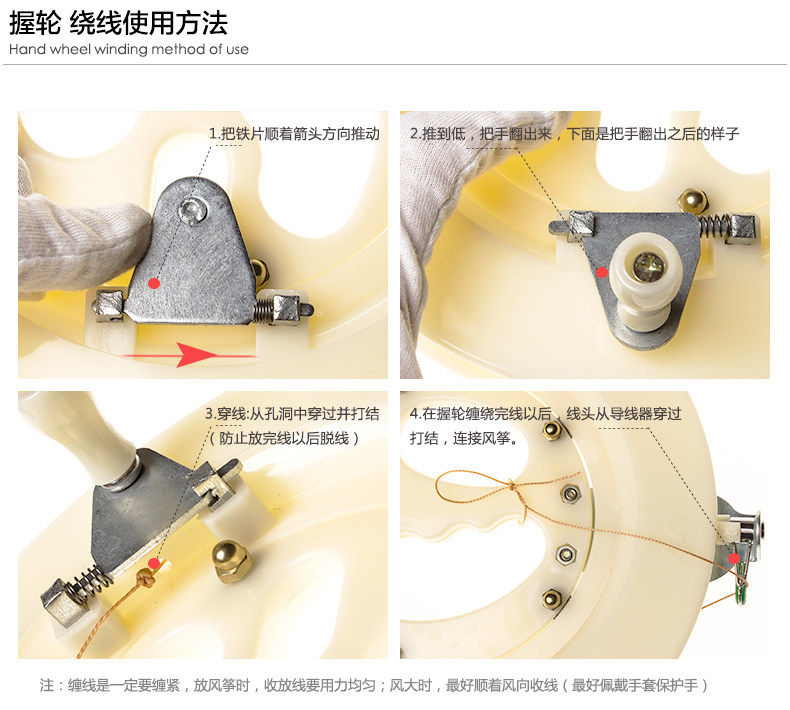 握轮 绕线使用方法
Hand wheel winding method of use

1.把铁片顺着箭头方向推动

2.推到低，把手翻出来，下面是把手翻出之后的样子

3.穿线:从孔洞中穿过并打结（防止放完线以后脱线）

4.在握轮缠绕完线以后，线头从导线器穿过打结，连接风筝。

注：缠线是一定要缠紧，放风筝时，收放线要用力均匀；风大时，最好顺着风向收线（最好佩戴手套保护手）