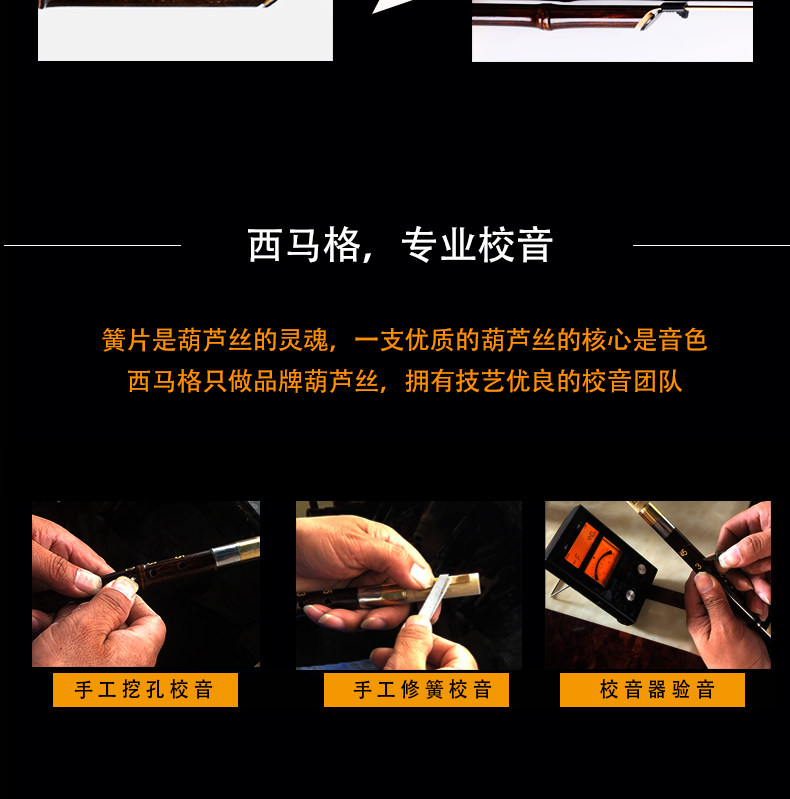 西马格，专业校音

簧片是葫芦丝的灵魂，一支优质的葫芦丝的核心是音色
西马格只做品牌葫芦丝，拥有技艺优良的校音团队

手工挖孔校音

手工修簧校音

校音器验音