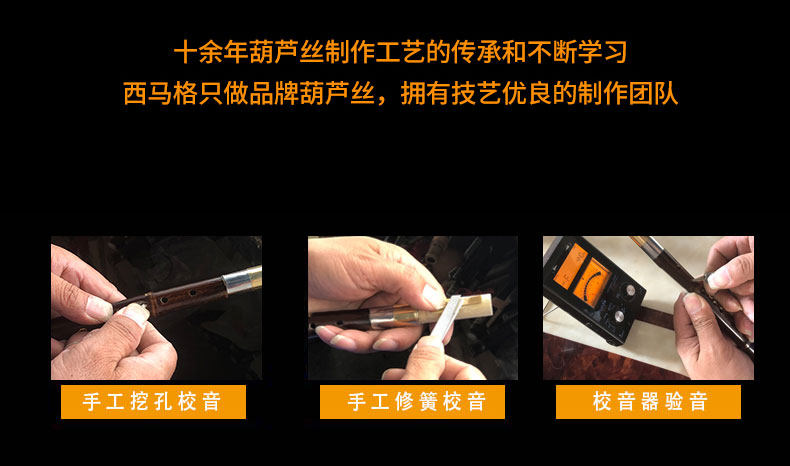 十余年葫芦丝制作工艺的传承和不断学习
西马格只做品牌葫芦丝，拥有技艺优良的制作团队

手工挖孔校音

手工修簧校音

校音器验音