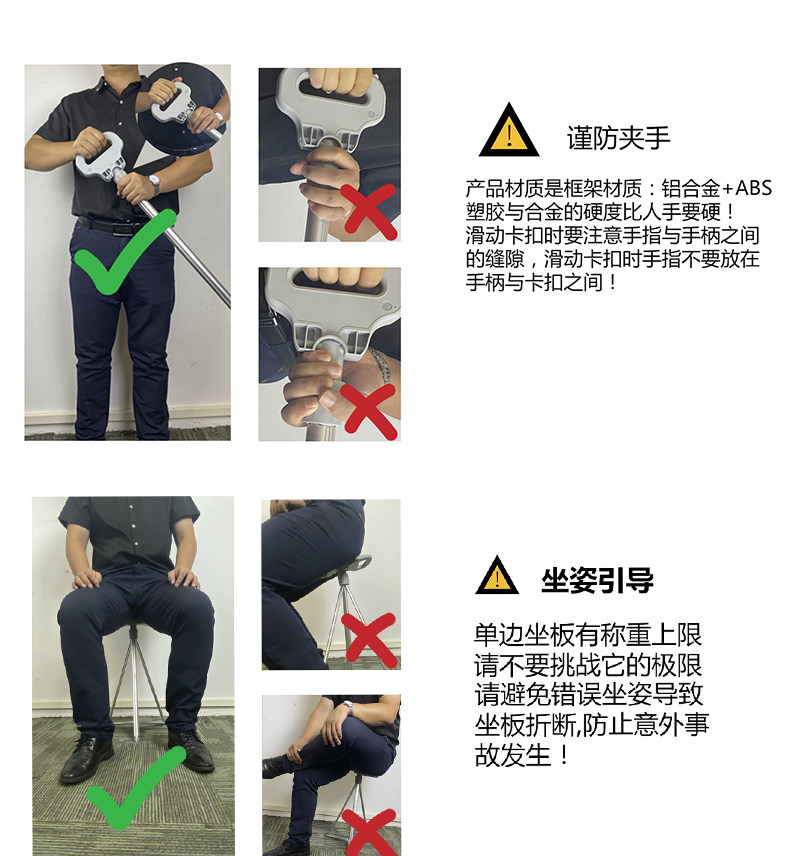 谨防夹手

产品材质是框架材质：铝合金+ABS塑胶与合金的硬度比人手要硬！滑动卡扣时要注意手指与手柄之间的缝隙，滑动卡扣时手指不要放在手柄与卡扣之间！

坐姿引导

单边坐板有称重上限
请不要挑战它的极限
请避免错误坐姿导致坐板折断,防止意外事故发生！