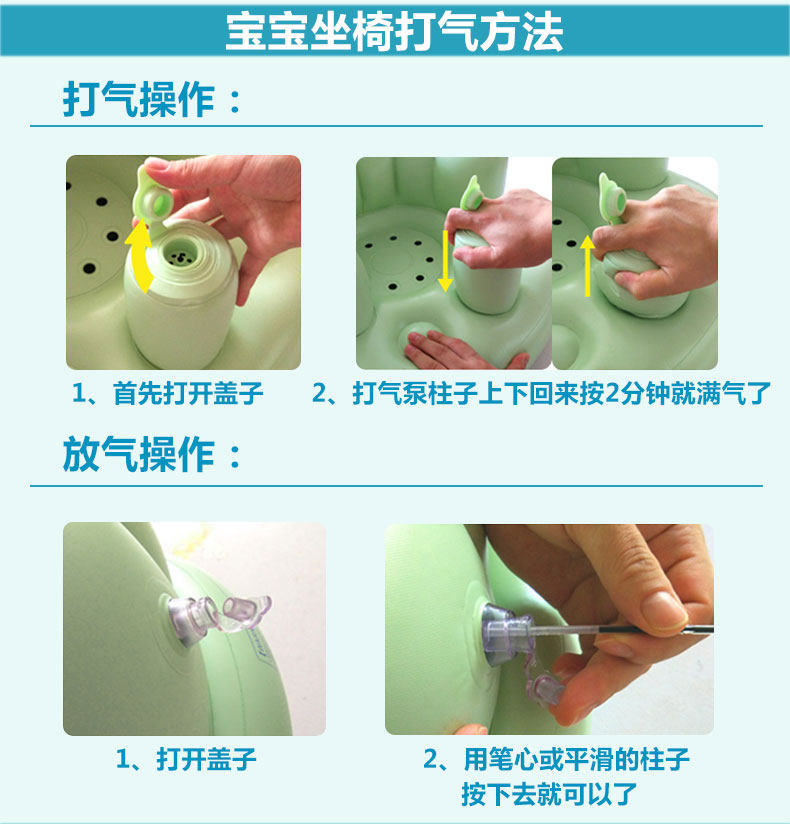 宝宝坐椅打气方法

打气操作：

1、首先打开盖子

2、打气泵柱子上下回来按2分钟就满气了

放气操作：

1、打开盖子

2、用笔心或平滑的柱子按下去就可以了