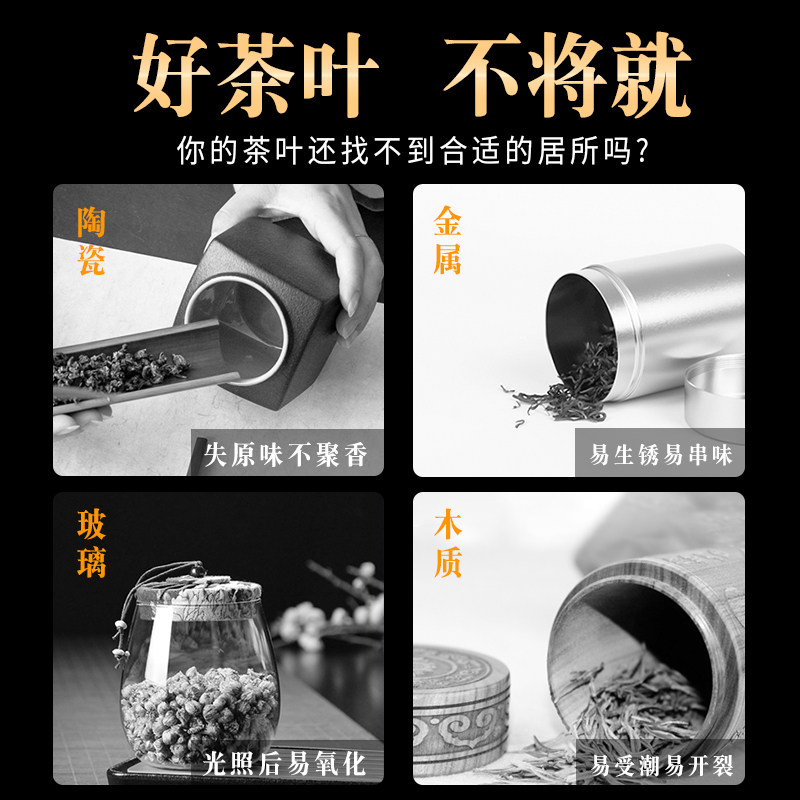 好茶叶 不将就

你的茶叶还找不到合适的居所吗?

陶瓷

失原味不聚香

金属

易生锈易串味

玻璃

光照后易氧化

木质

易受潮易开裂