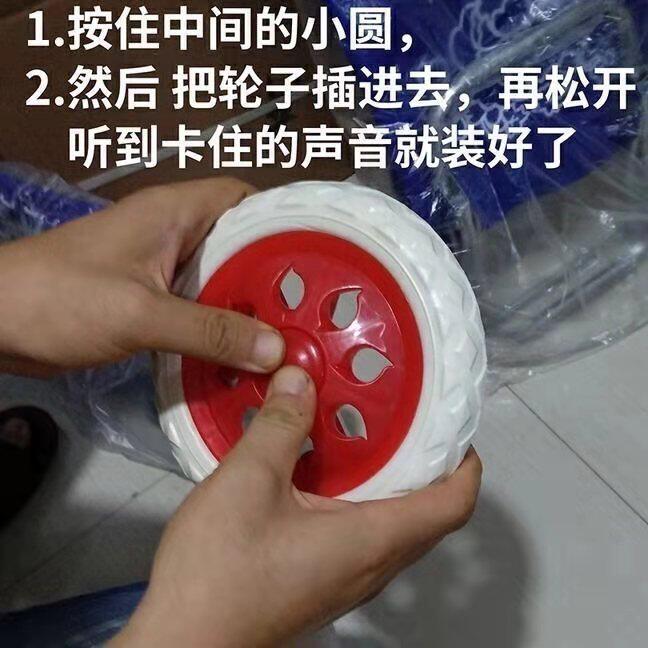 1.按住中间的小圆，
2.然后 把轮子插进去，再松开
听到卡住的声音就装好了