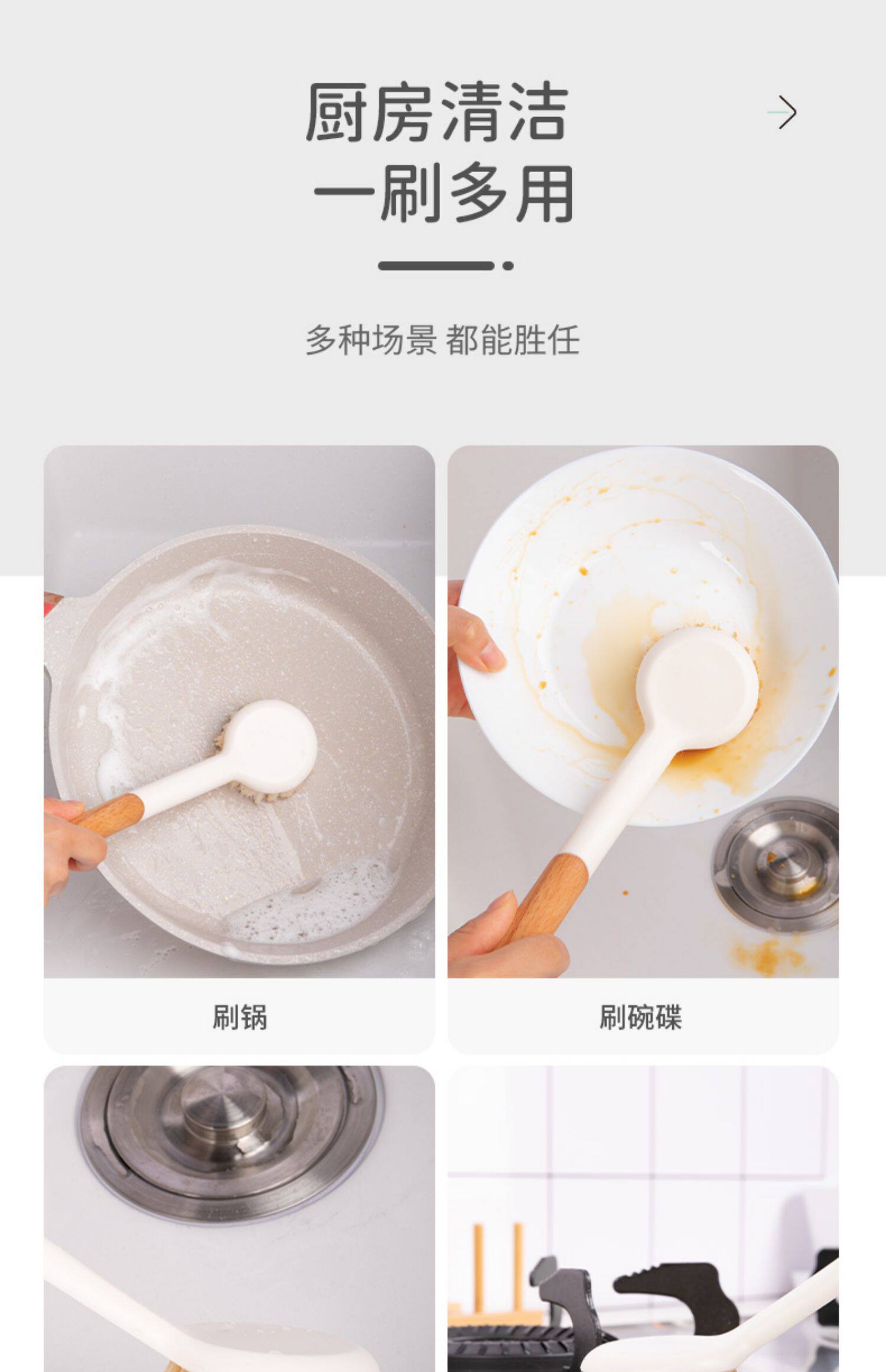 厨房清洁
一刷多用

多种场景 都能胜任

刷锅

刷碗碟