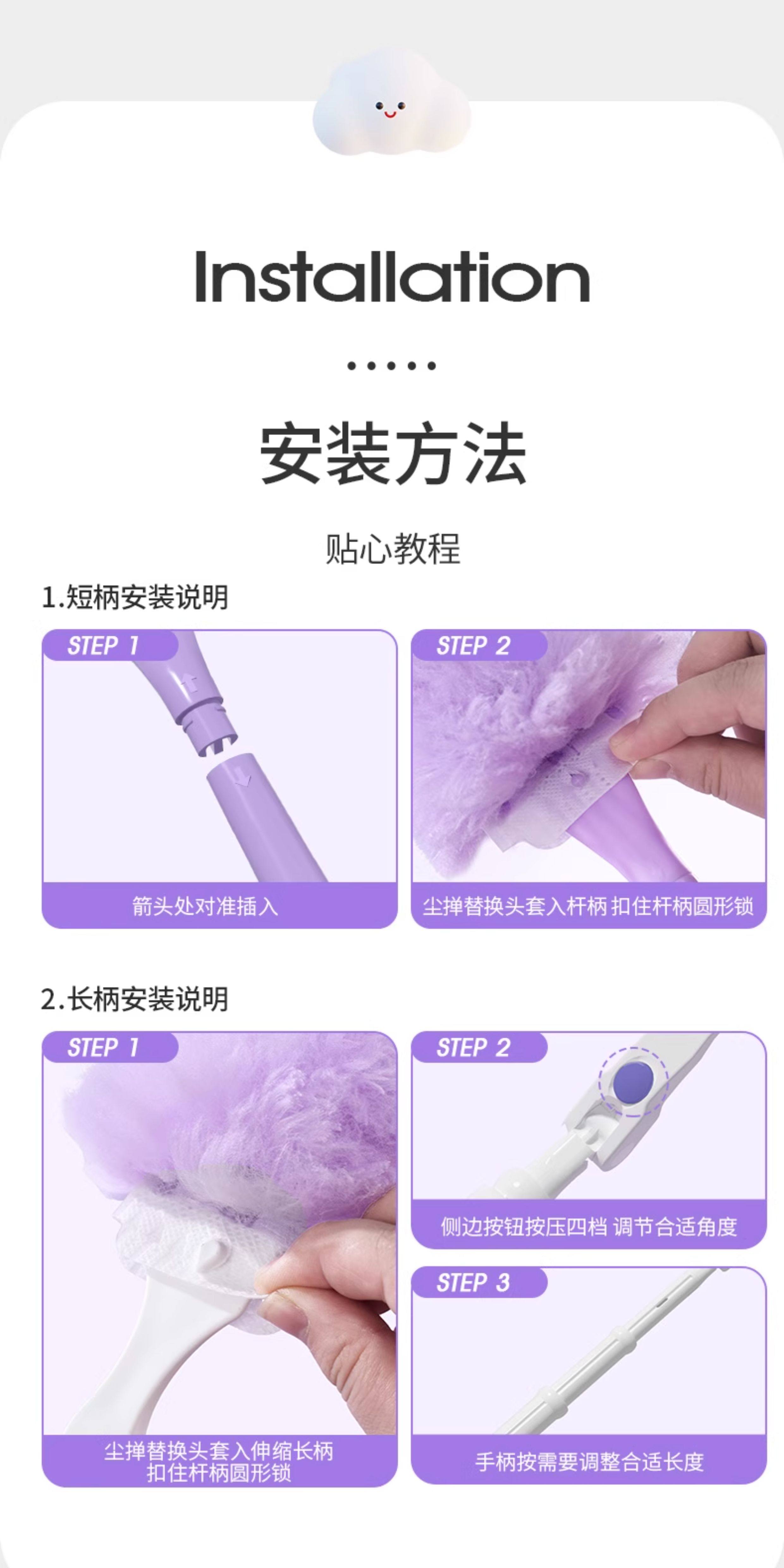 Installation

安装方法

贴心教程

1.短柄安装说明

STEP 1

箭头处对准插入

STEP 2

尘掸替换头套入杆柄 扣住杆柄圆形锁

2.长柄安装说明

STEP 1

尘掸替换头套入伸缩长柄 扣住杆柄圆形锁

STEP 2

侧边按钮按压四档 调节合适角度

STEP 3

手柄按需要调整合适长度