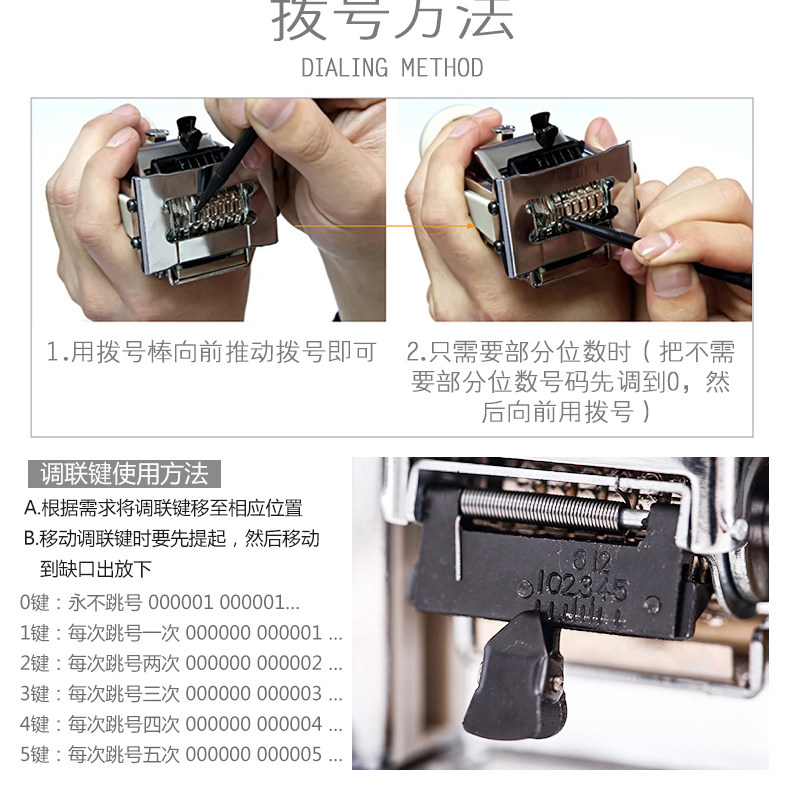 拨号方法
DIALING METHOD

1.用拨号棒向前推动拨号即可

2.只需要部分位数时（把不需要部分位数号码先调到0，然后向前用拨号）

调联键使用方法
A.根据需求将调联键移至相应位置
B.移动调联键时要先提起，然后移动到缺口出放下
0键：永不跳号 000001 000001...
1键：每次跳号一次 000000 000001 ...
2键：每次跳号两次 000000 000002 ...
3键：每次跳号三次 000000 000003 ...
4键：每次跳号四次 000000 000004 ...
5键：每次跳号五次 000000 000005 ...

6 12
102345