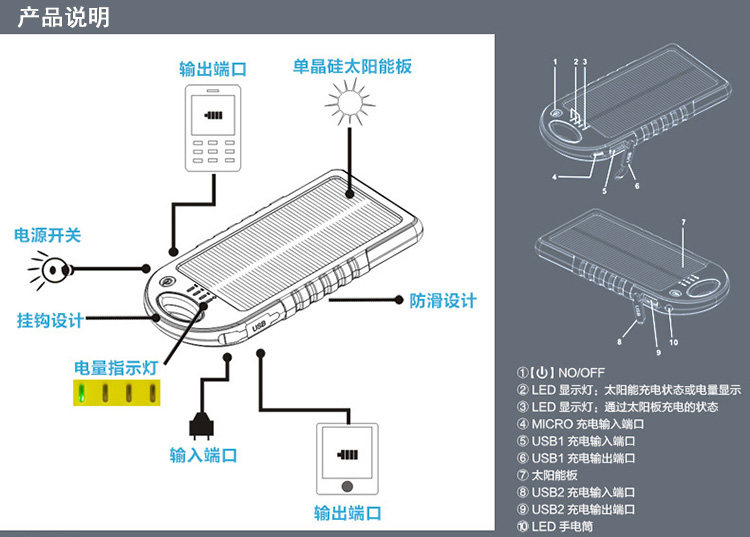 产品说明

输出端口

单晶硅太阳能板

电源开关

挂钩设计

防滑设计

USB

电量指示灯

输入端口

输出端口

1
2
3
4
5
6
7
8
9
10

①【⏻】NO/OFF
② LED 显示灯：太阳能充电状态或电量显示
③ LED 显示灯：通过太阳板充电的状态
④ MICRO 充电输入端口
⑤ USB1 充电输入端口
⑥ USB1 充电输出端口
⑦ 太阳能板
⑧ USB2 充电输入端口
⑨ USB2 充电输出端口
⑩ LED 手电筒