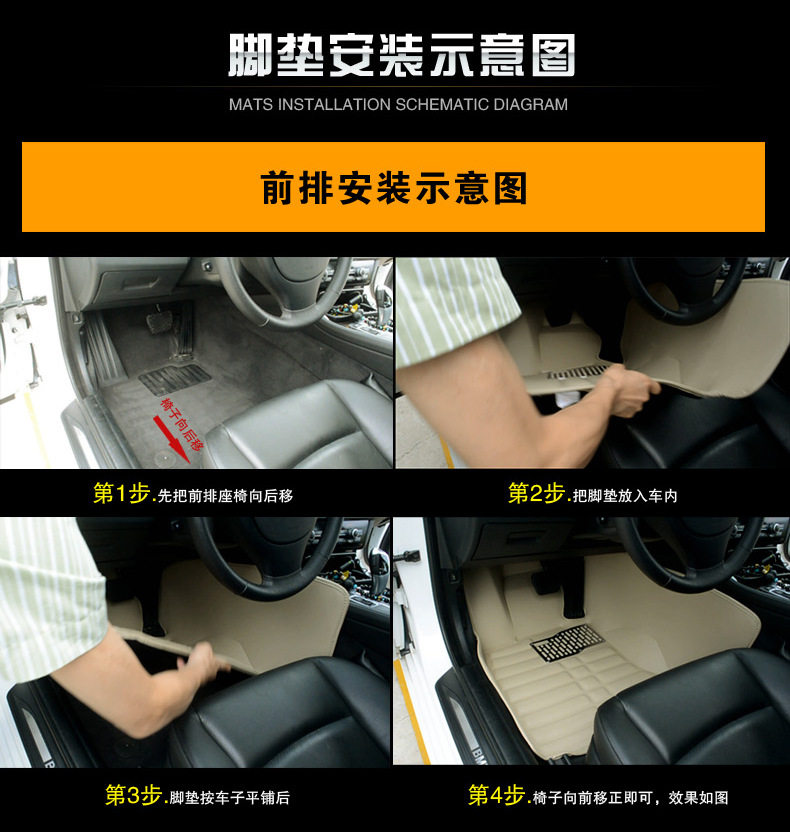 脚垫安装示意图
MATS INSTALLATION SCHEMATIC DIAGRAM

前排安装示意图

椅子向后移

第1步.先把前排座椅向后移

第2步.把脚垫放入车内

第3步.脚垫按车子平铺后

第4步.椅子向前移正即可，效果如图