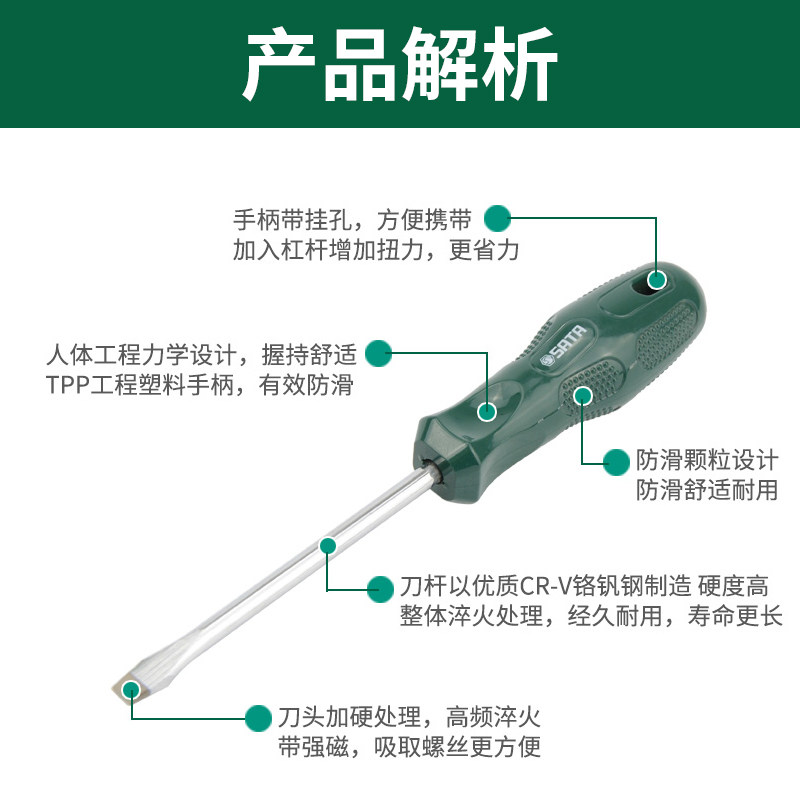 产品解析

手柄带挂孔，方便携带
加入杠杆增加扭力，更省力

人体工程力学设计，握持舒适
TPP工程塑料手柄，有效防滑

SATA

防滑颗粒设计
防滑舒适耐用

刀杆以优质CR-V铬钒钢制造 硬度高
整体淬火处理，经久耐用，寿命更长

刀头加硬处理，高频淬火
带强磁，吸取螺丝更方便