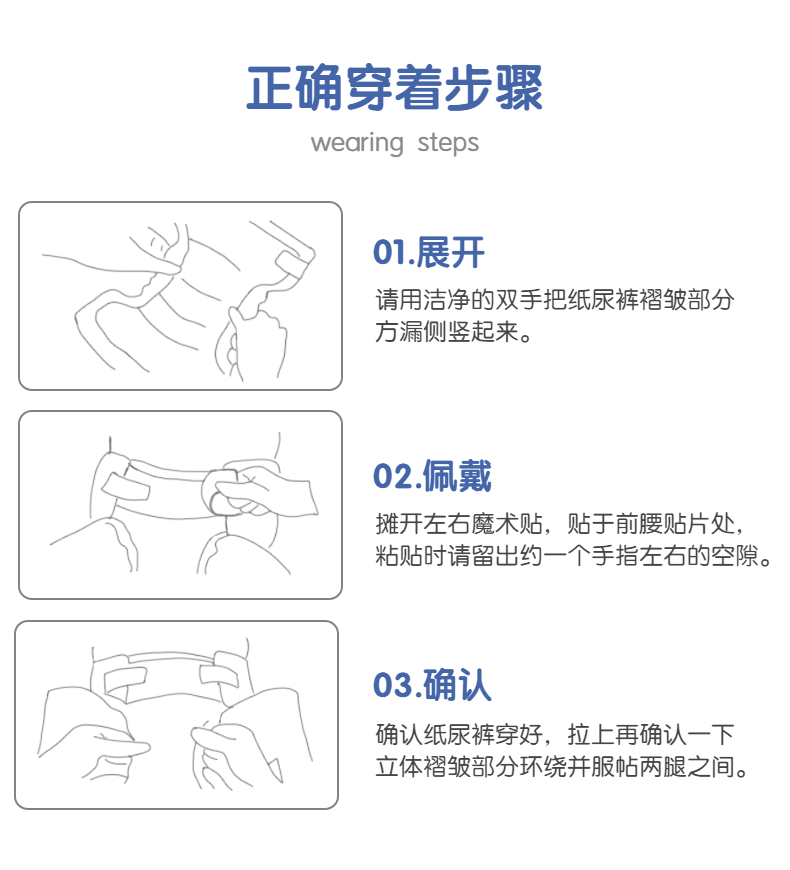 正确穿着步骤

wearing steps

01.展开

请用洁净的双手把纸尿裤褶皱部分方漏侧竖起来。

02.佩戴

摊开左右魔术贴，贴于前腰贴片处，粘贴时请留出约一个手指左右的空隙。

03.确认

确认纸尿裤穿好，拉上再确认一下立体褶皱部分环绕并服帖两腿之间。