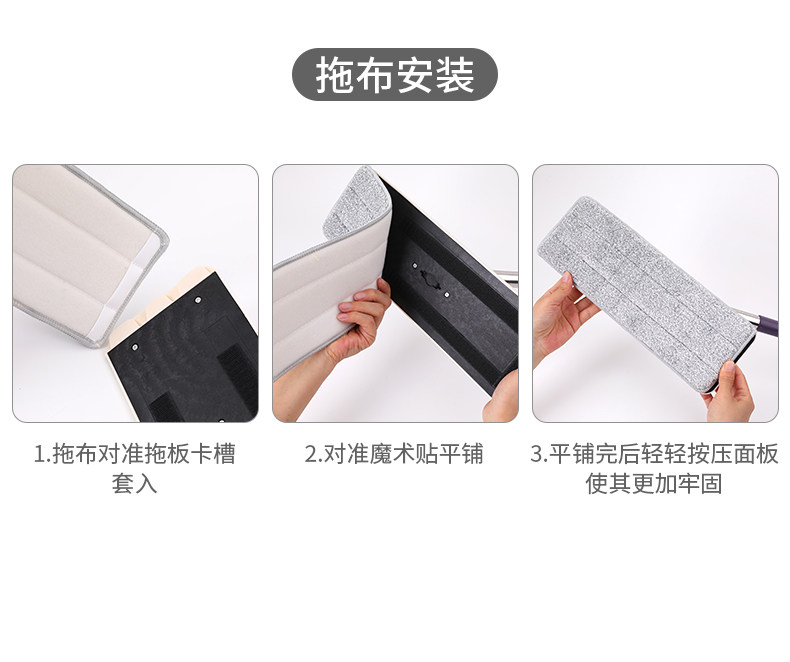 拖布安装

1.拖布对准拖板卡槽套入

2.对准魔术贴平铺

3.平铺完后轻轻按压面板使其更加牢固