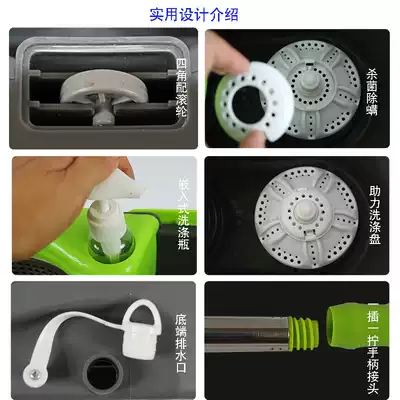 实用设计介绍

四角配滚轮

杀菌除螨

嵌入式洗涤瓶

助力洗涤盘

底端排水口

一插一拧手柄接头