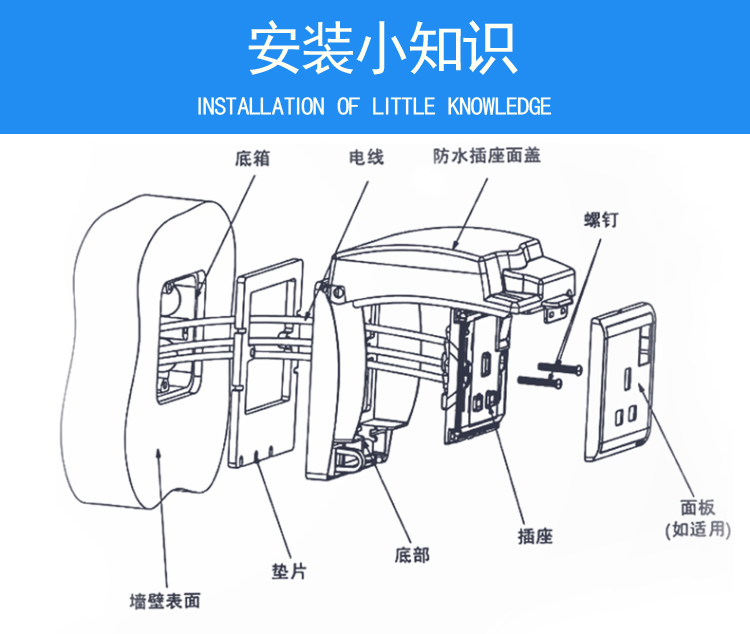 安装小知识

INSTALLATION OF LITTLE KNOWLEDGE

底箱

电线

防水插座面盖

螺钉

面板
(如适用)

插座

底部

垫片

墙壁表面