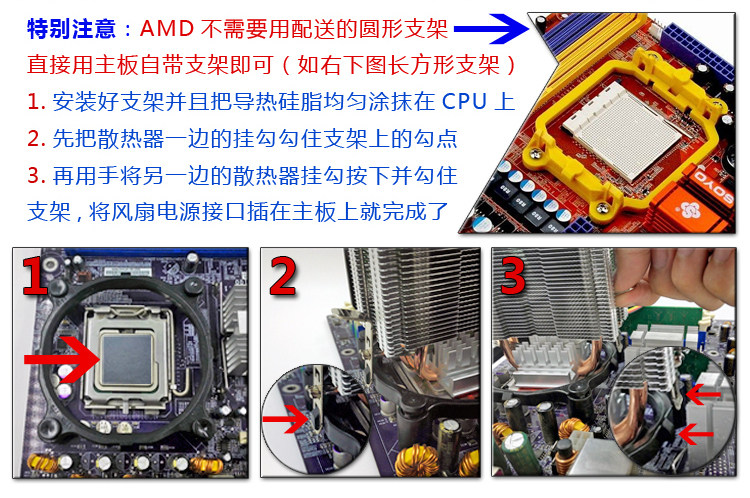 特别注意：AMD 不需要用配送的圆形支架
直接用主板自带支架即可（如右下图长方形支架）
1. 安装好支架并且把导热硅脂均匀涂抹在 CPU 上
2. 先把散热器一边的挂勾勾住支架上的勾点
3. 再用手将另一边的散热器挂勾按下并勾住支架，将风扇电源接口插在主板上就完成了

SOYO

1

2

3