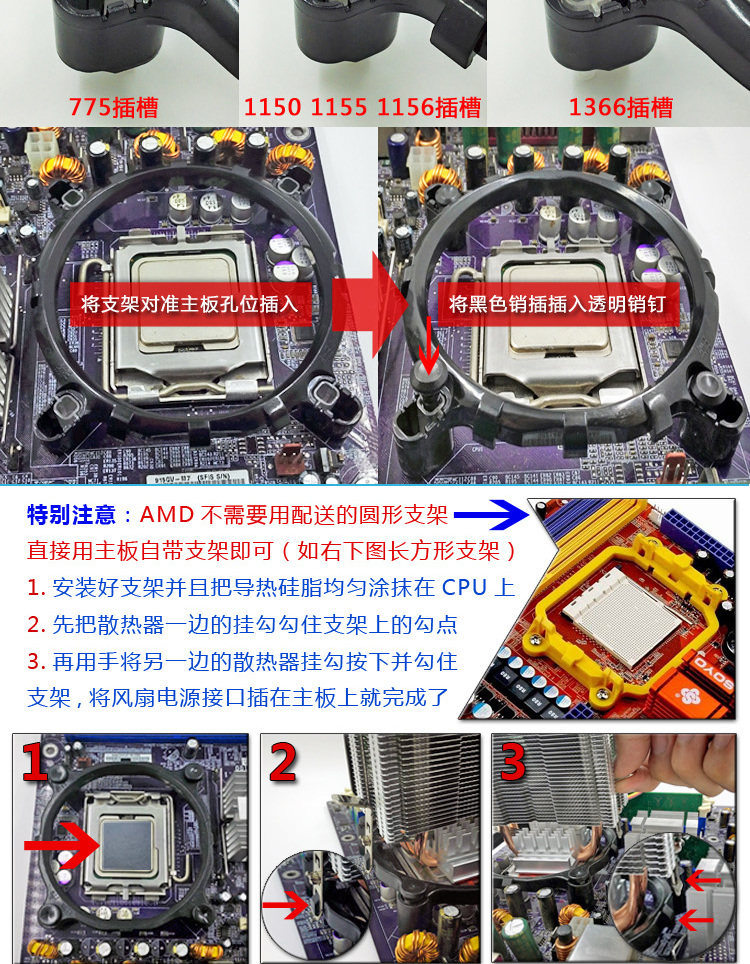 775插槽

1150 1155 1156插槽

1366插槽

将支架对准主板孔位插入

将黑色销插插入透明销钉

特别注意：AMD 不需要用配送的圆形支架
直接用主板自带支架即可（如右下图长方形支架）
1. 安装好支架并且把导热硅脂均匀涂抹在 CPU 上
2. 先把散热器一边的挂勾勾住支架上的勾点
3. 再用手将另一边的散热器挂勾按下并勾住支架，将风扇电源接口插在主板上就完成了

SOYO

1

2

3