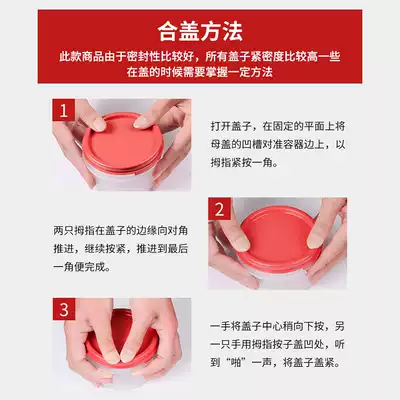 合盖方法

此款商品由于密封性比较好，所有盖子紧密度比较高一些
在盖的时候需要掌握一定方法

1

打开盖子，在固定的平面上将母盖的凹槽对准容器边上，以拇指紧按一角。

2

两只拇指在盖子的边缘向对角推进，继续按紧，推进到最后一角便完成。

3

一手将盖子中心稍向下按，另一只手用拇指按子盖凹处，听到“啪”一声，将盖子盖紧。