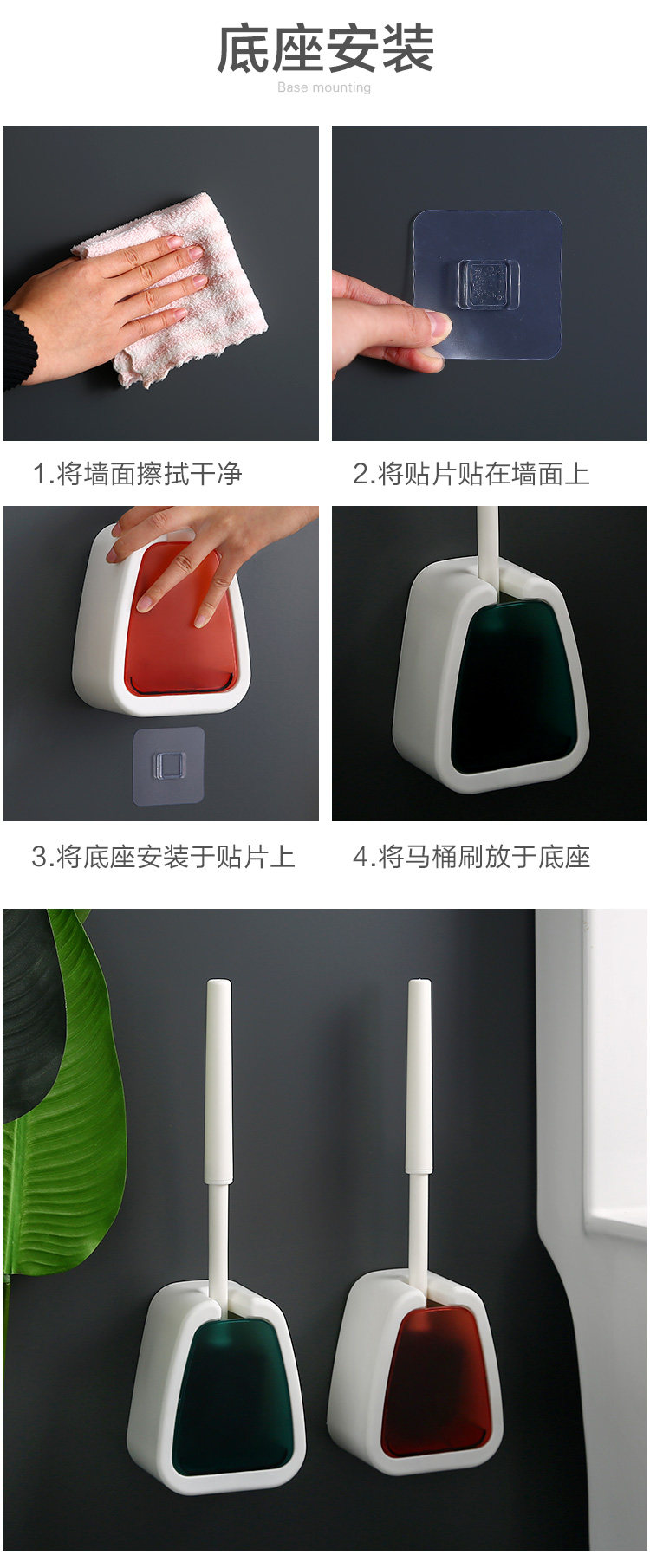 底座安装
Base mounting

1.将墙面擦拭干净

2.将贴片贴在墙面上

3.将底座安装于贴片上

4.将马桶刷放于底座