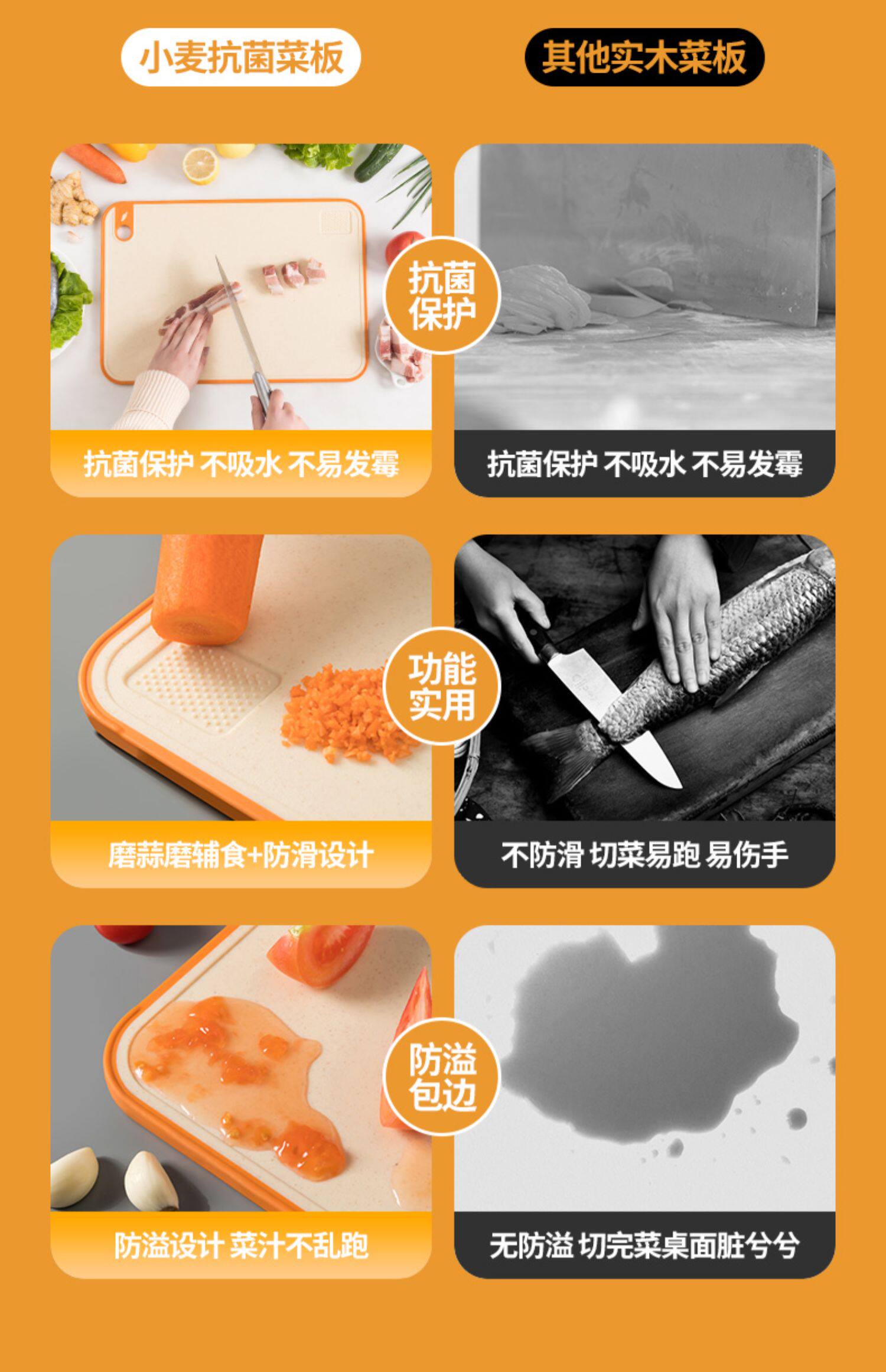 小麦抗菌菜板

其他实木菜板

抗菌保护

抗菌保护 不吸水 不易发霉

抗菌保护 不吸水 不易发霉

功能实用

磨蒜磨辅食+防滑设计

不防滑 切菜易跑 易伤手

防溢包边

防溢设计 菜汁不乱跑

无防溢 切完菜桌面脏兮兮