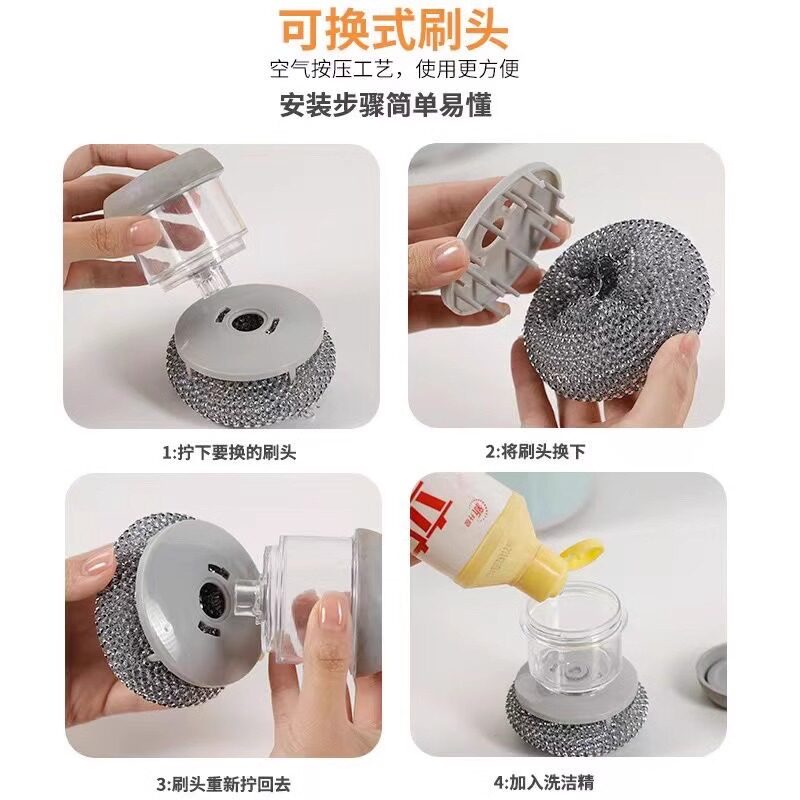 可换式刷头

空气按压工艺，使用更方便

安装步骤简单易懂

1:拧下要换的刷头

2:将刷头换下

3:刷头重新拧回去

4:加入洗洁精