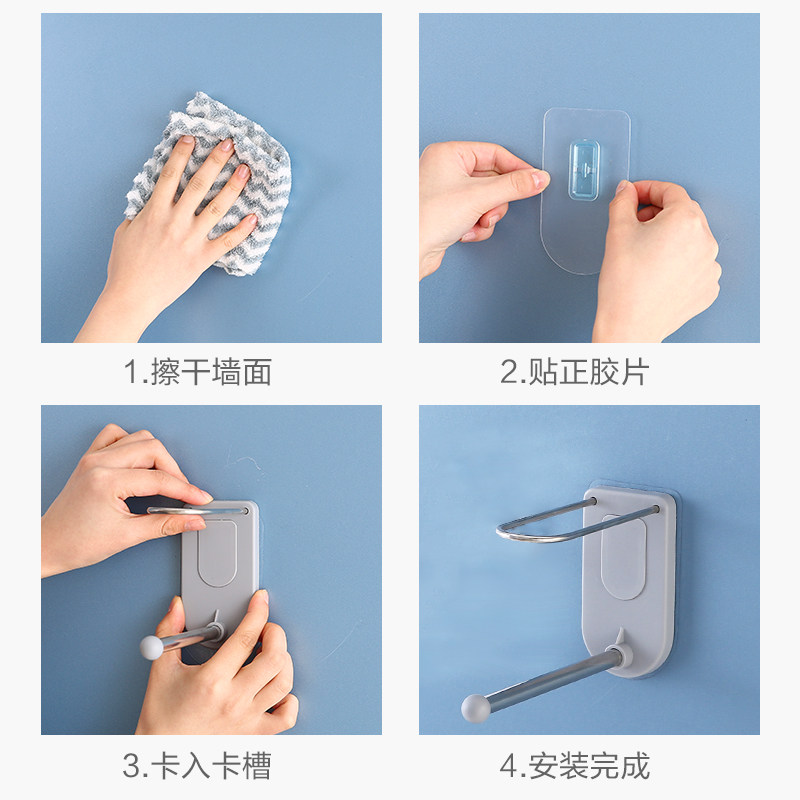 1.擦干墙面

2.贴正胶片

3.卡入卡槽

4.安装完成