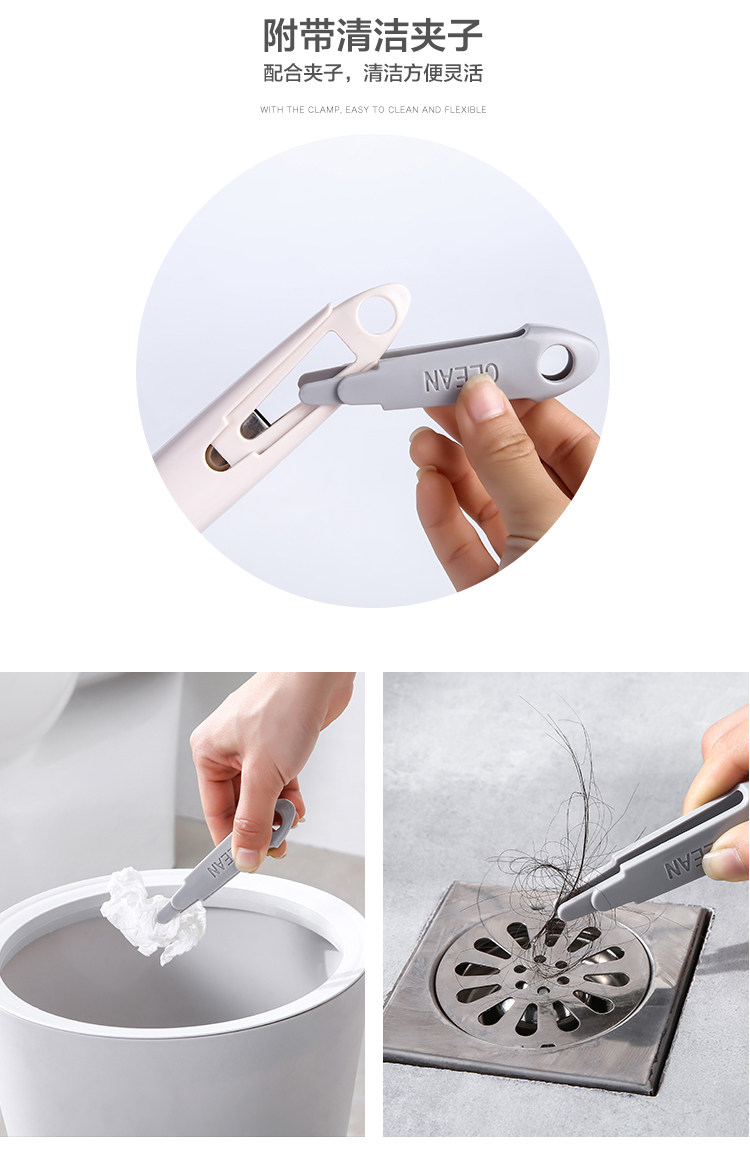 附带清洁夹子

配合夹子，清洁方便灵活

WITH THE CLAMP, EASY TO CLEAN AND FLEXIBLE

CLEAN

CLEAN

CLEAN