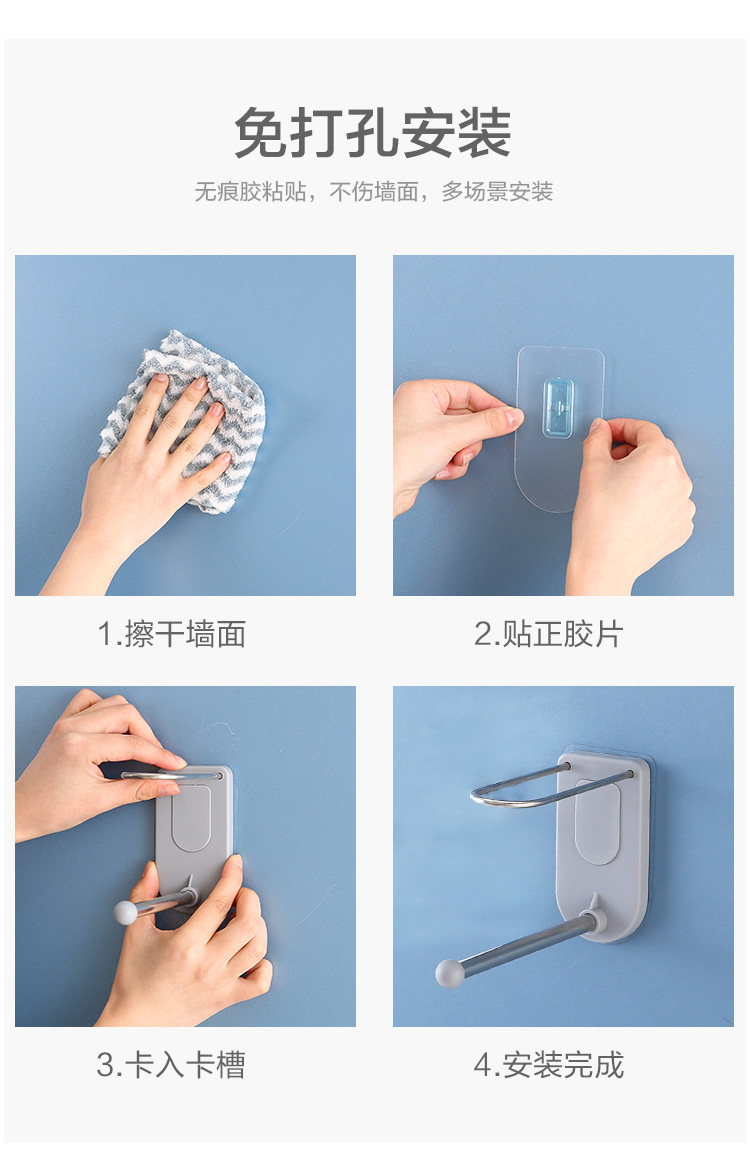 免打孔安装

无痕胶粘贴，不伤墙面，多场景安装

1.擦干墙面

2.贴正胶片

3.卡入卡槽

4.安装完成