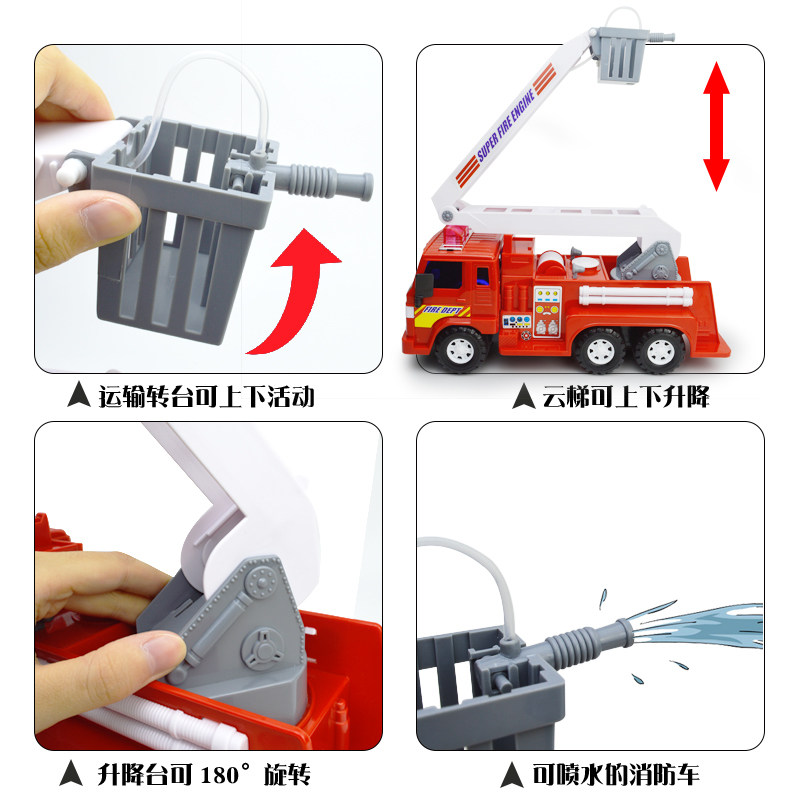 SUPER FIRE ENGINE

FIRE DEPT

▲ 运输转台可上下活动

▲ 云梯可上下升降

▲ 升降台可 180° 旋转

▲ 可喷水的消防车