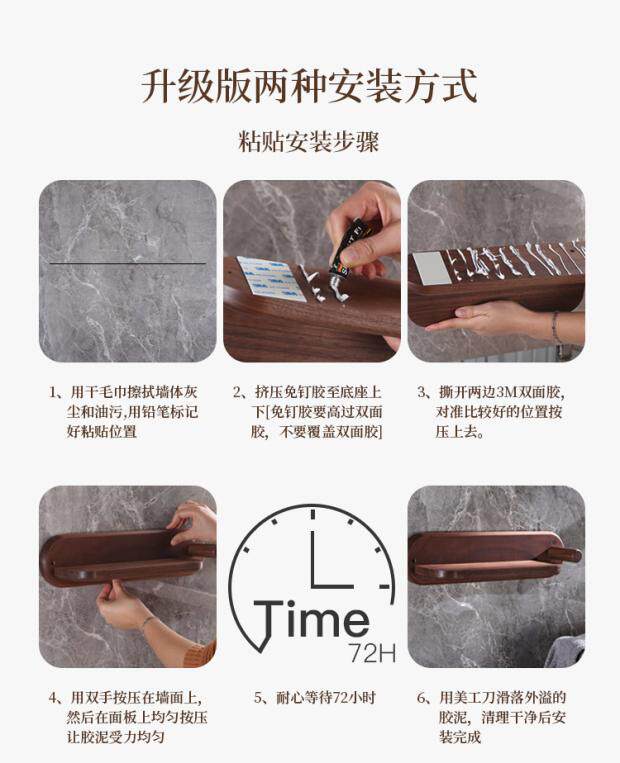 升级版两种安装方式

粘贴安装步骤

1、用干毛巾擦拭墙体灰尘和油污,用铅笔标记好粘贴位置

2、挤压免钉胶至底座上下[免钉胶要高过双面胶，不要覆盖双面胶]

3、撕开两边3M双面胶，对准比较好的位置按压上去。

Time
72H

4、用双手按压在墙面上，然后在面板上均匀按压让胶泥受力均匀

5、耐心等待72小时

6、用美工刀滑落外溢的胶泥，清理干净后安装完成