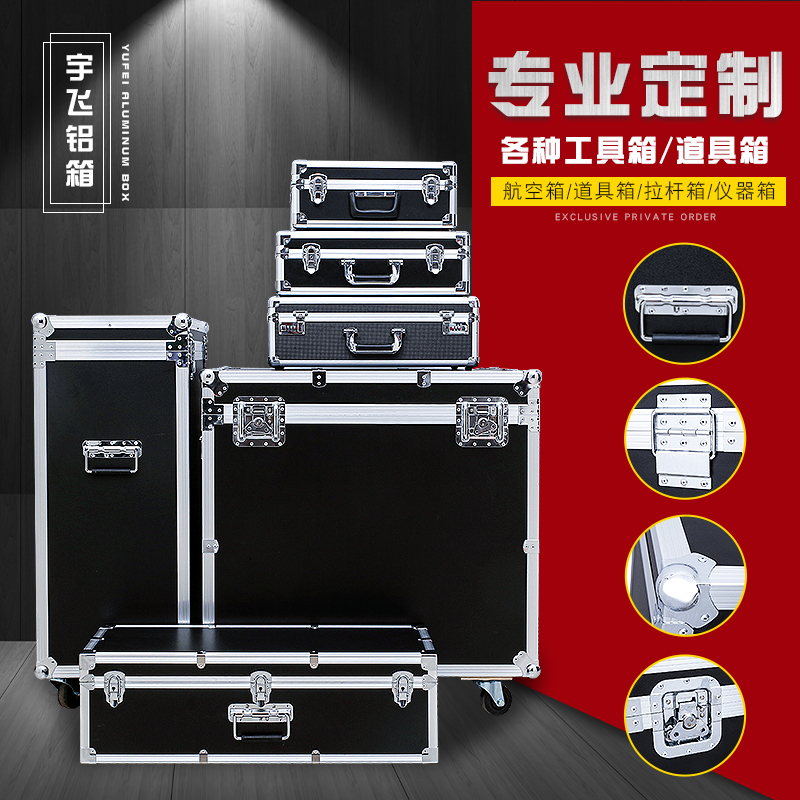 宇飞铝箱

YUFEI ALUMINUM BOX

专业定制

各种工具箱/道具箱

航空箱/道具箱/拉杆箱/仪器箱

EXCLUSIVE PRIVATE ORDER