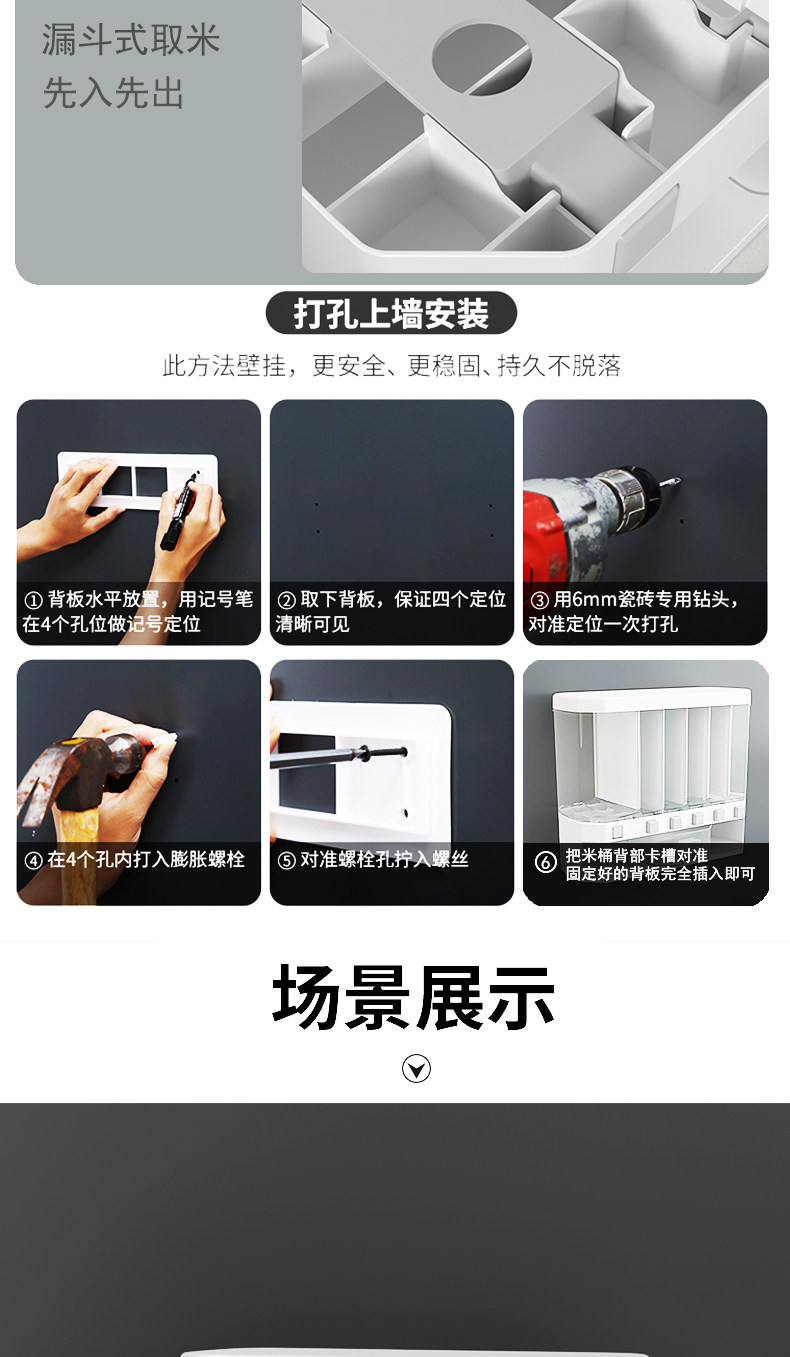 漏斗式取米
先入先出

打孔上墙安装

此方法壁挂，更安全、更稳固、持久不脱落

① 背板水平放置，用记号笔在4个孔位做记号定位

② 取下背板，保证四个定位清晰可见

③ 用6mm瓷砖专用钻头，对准定位一次打孔

④ 在4个孔内打入膨胀螺栓

⑤ 对准螺栓孔拧入螺丝

⑥ 把米桶背部卡槽对准固定好的背板完全插入即可

场景展示