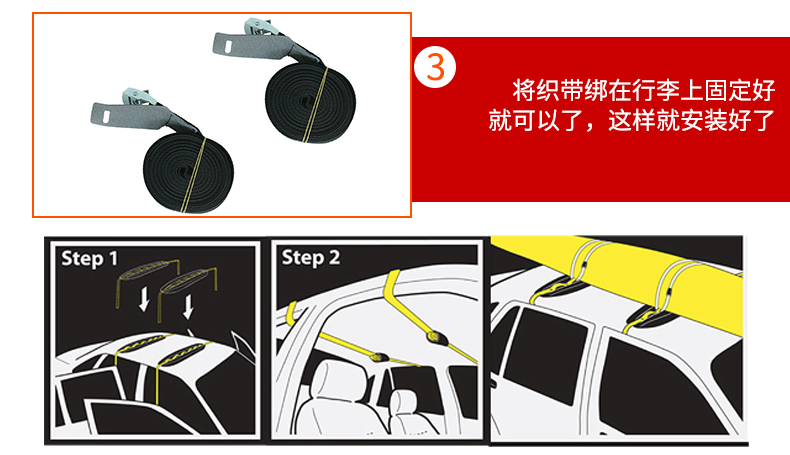 3

将织带绑在行李上固定好就可以了，这样就安装好了

Step 1

Step 2