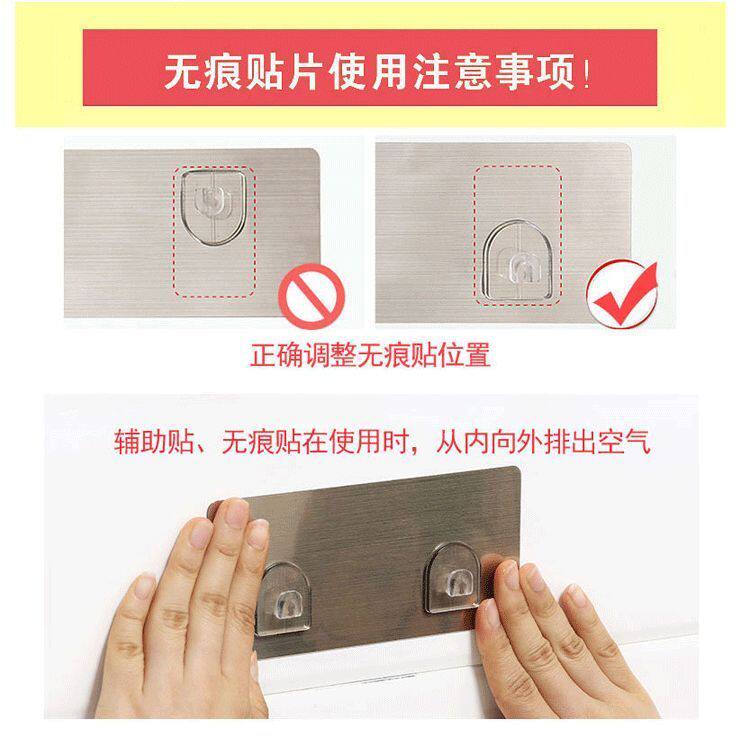 无痕贴片使用注意事项!

正确调整无痕贴位置

辅助贴、无痕贴在使用时，从内向外排出空气