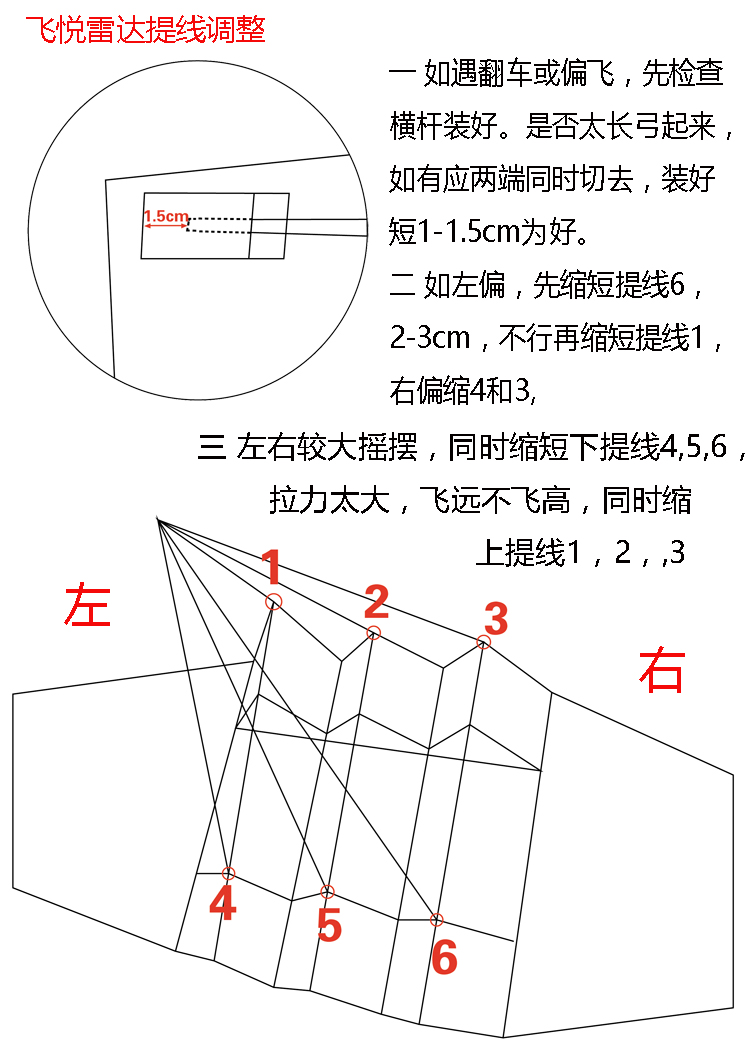 飞悦雷达提线调整

1.5cm

一 如遇翻车或偏飞，先检查横杆装好。是否太长弓起来，如有应两端同时切去，装好短1-1.5cm为好。

二 如左偏，先缩短提线6，2-3cm，不行再缩短提线1，右偏缩4和3,

三 左右较大摇摆，同时缩短下提线4,5,6，拉力太大，飞远不飞高，同时缩上提线1，2，,3

左

右

1

2

3

4

5

6