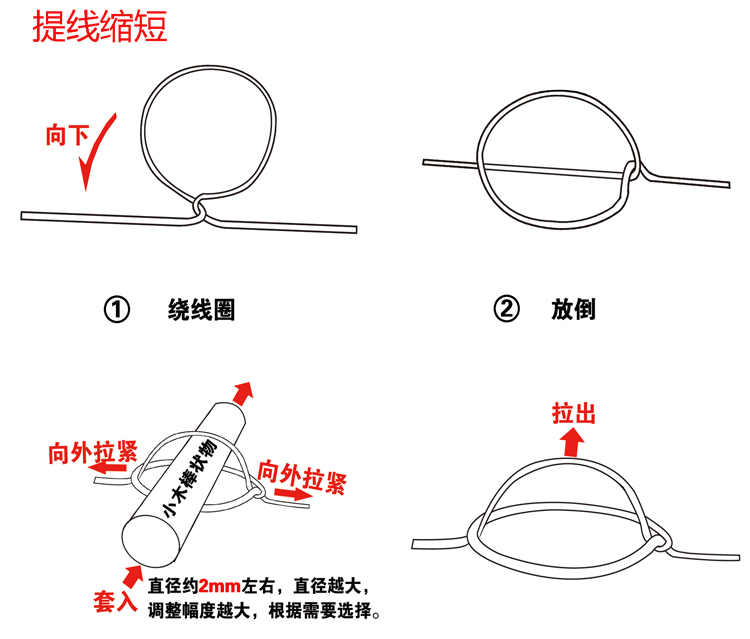 提线缩短

向下

① 绕线圈

② 放倒

向外拉紧

小木棒状物

向外拉紧

套入

直径约2mm左右，直径越大，调整幅度越大，根据需要选择。

拉出