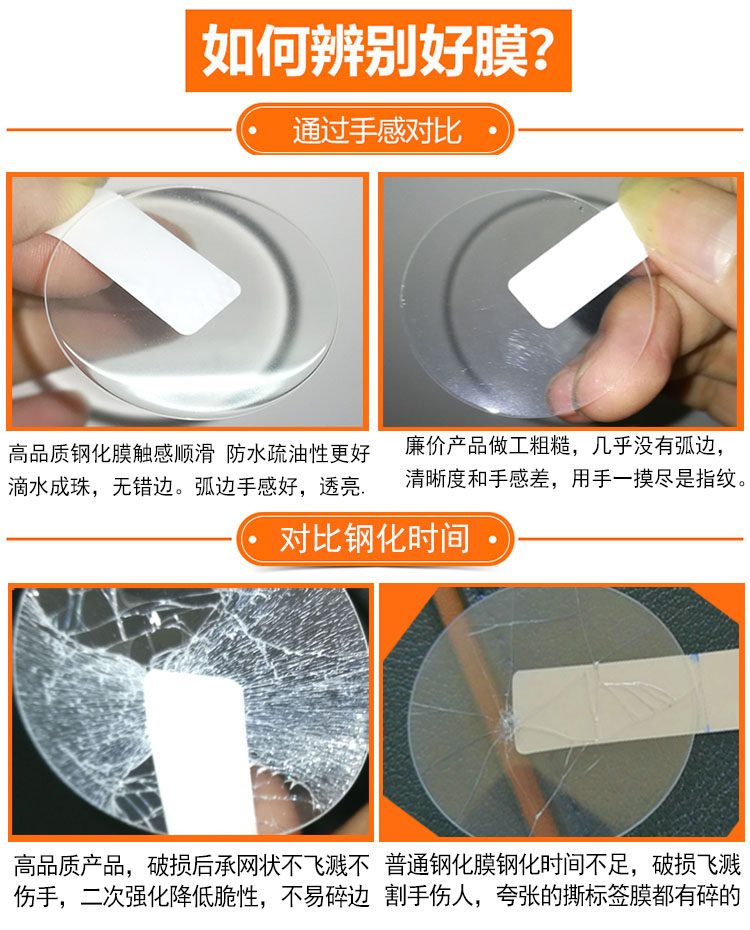 如何辨别好膜？

通过手感对比

高品质钢化膜触感顺滑 防水疏油性更好 滴水成珠，无错边。弧边手感好，透亮.

廉价产品做工粗糙，几乎没有弧边，清晰度和手感差，用手一摸尽是指纹。

对比钢化时间

高品质产品，破损后承网状不飞溅不伤手，二次强化降低脆性，不易碎边

普通钢化膜钢化时间不足，破损飞溅割手伤人，夸张的撕标签膜都有碎的