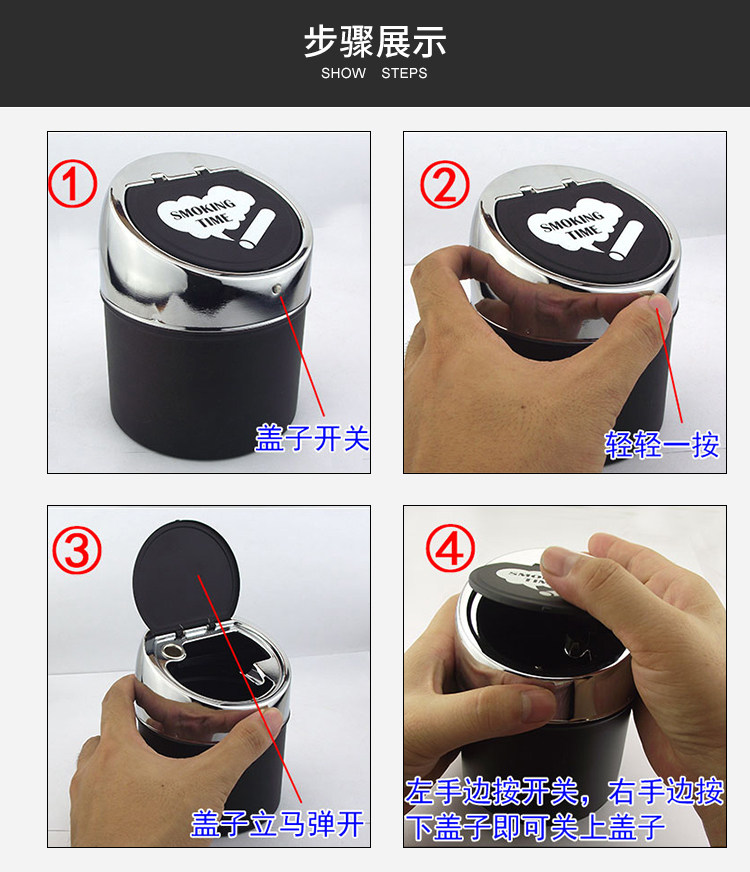 步骤展示
SHOW STEPS

①
SMOKING TIME
盖子开关

②
SMOKING TIME
轻轻一按

③
盖子立马弹开

④
左手边按开关，右手边按下盖子即可关上盖子