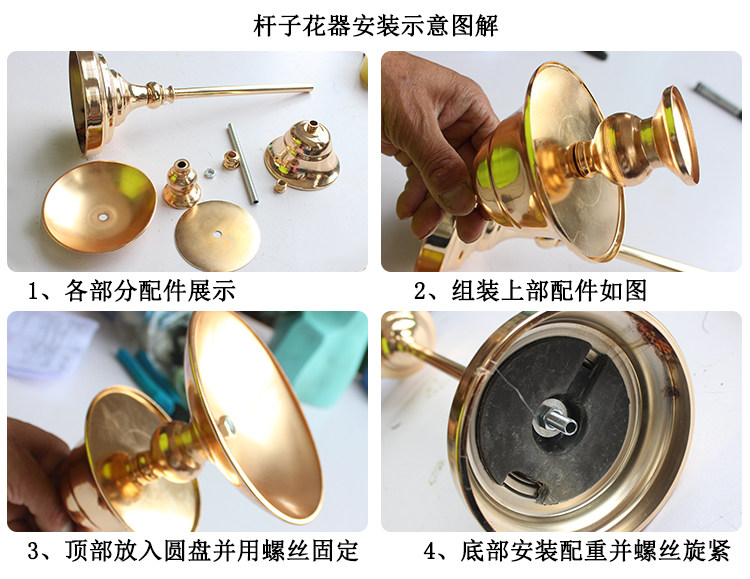 杆子花器安装示意图解

1、各部分配件展示

2、组装上部配件如图

3、顶部放入圆盘并用螺丝固定

4、底部安装配重并螺丝旋紧